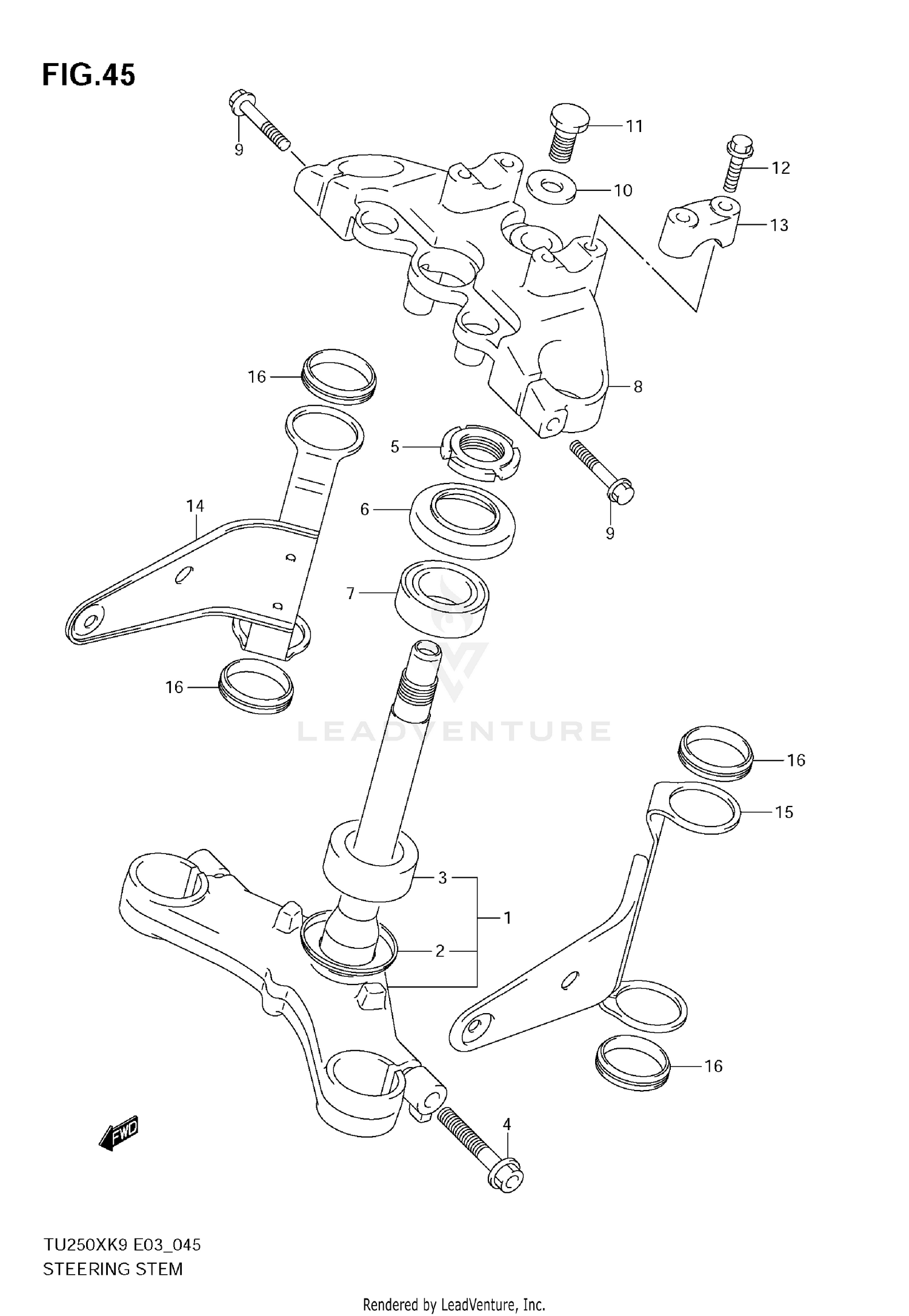 FIG.45

9
11
12
10
13
16
8
5
14
6
9
7
16
LEADVENTURE
16
15
3
1
2
16
FWD
4

TU250XK9 E03_045
STEERING STEM

Rendered by LeadVenture, Inc.