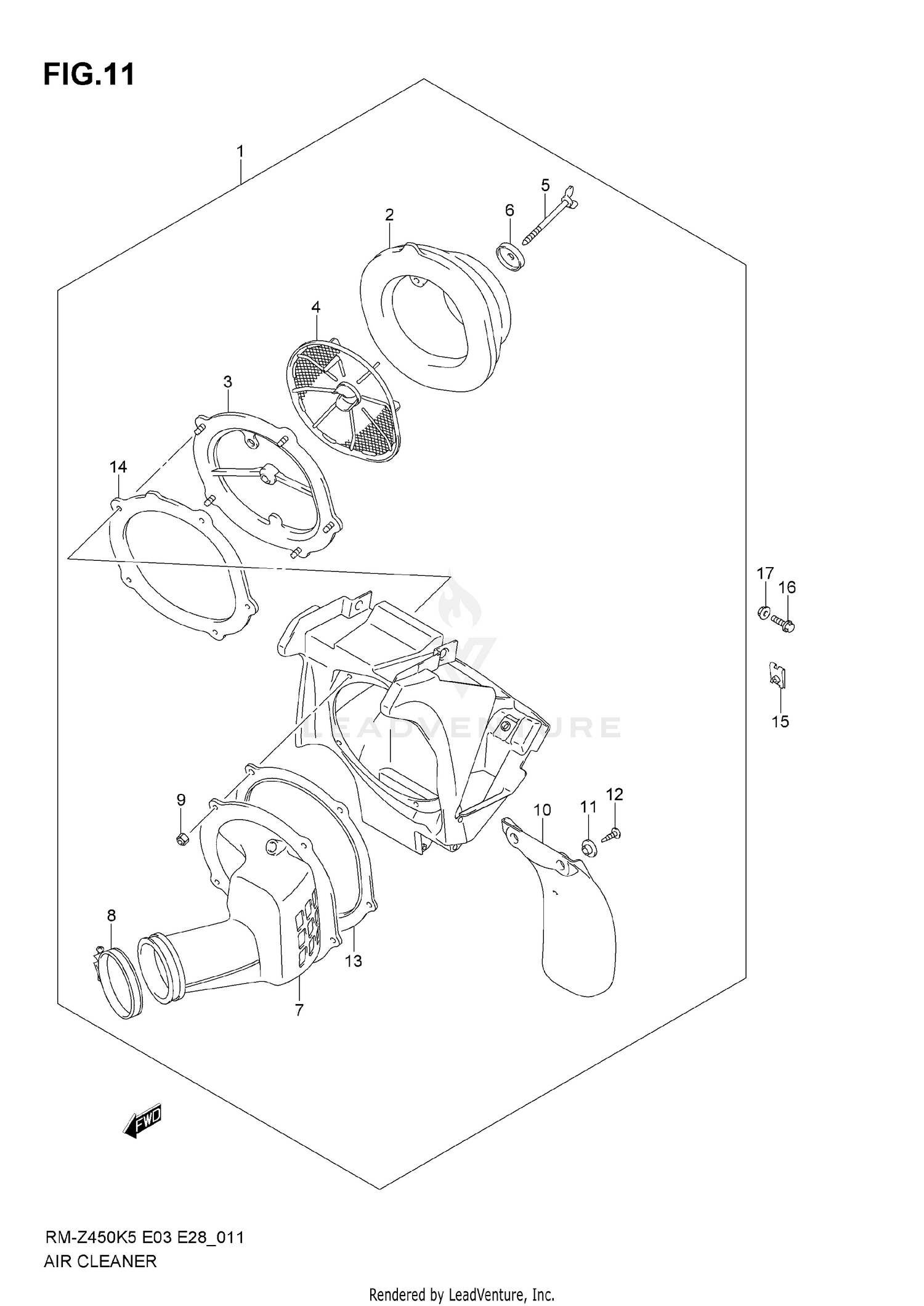 FIG.11

1
5
6
2
4
3
14
17
16
15
LEADVENTURE
9
10
11
12
8
13
7
FWD

RM-Z450K5 E03 E28_011
AIR CLEANER

Rendered by LeadVenture, Inc.