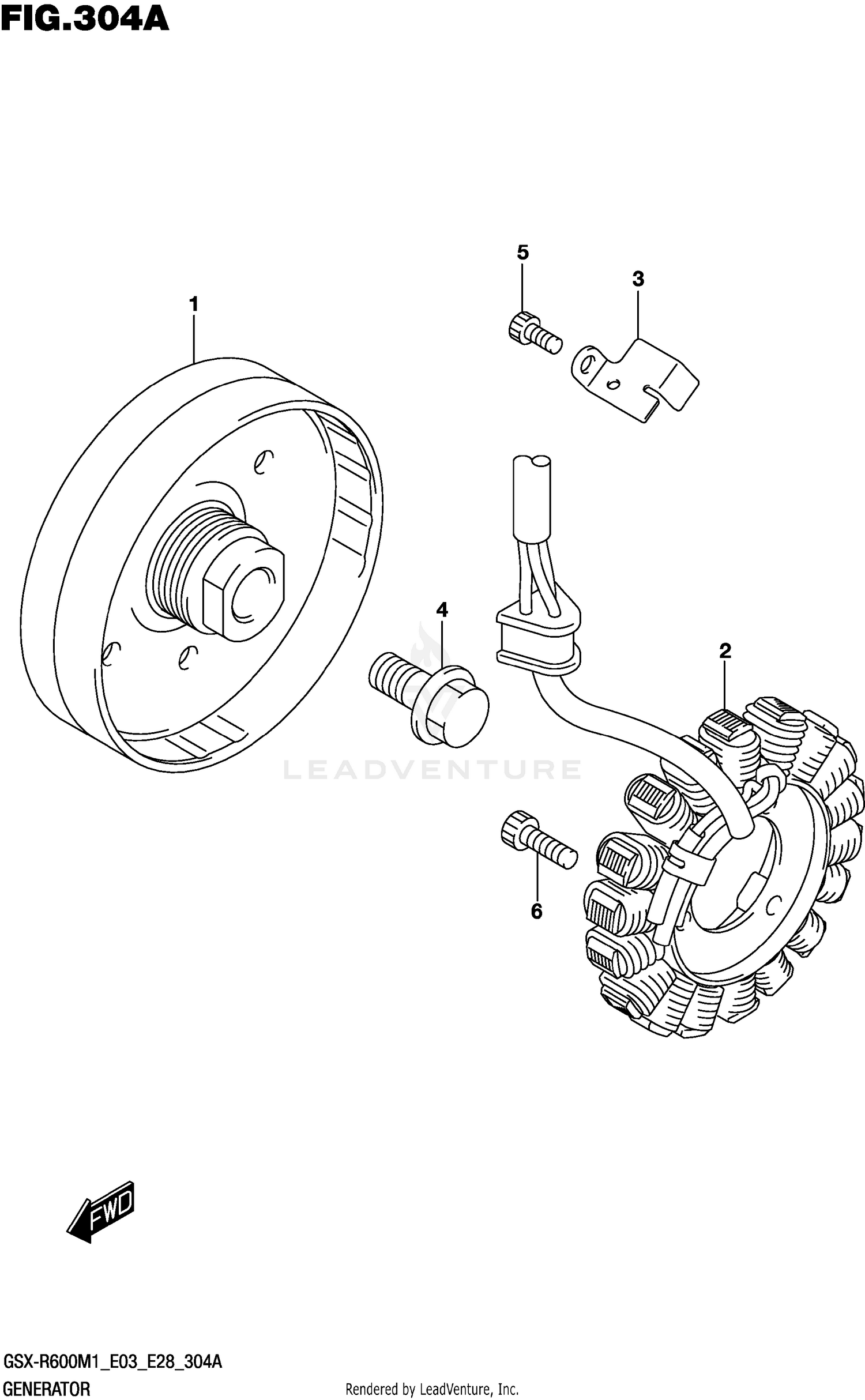 FIG.304A

5

3

1

4

2

LEADVENTURE

6

FWD

GSX-R600M1_E03_E28_304A
GENERATOR

Rendered by LeadVenture, Inc.