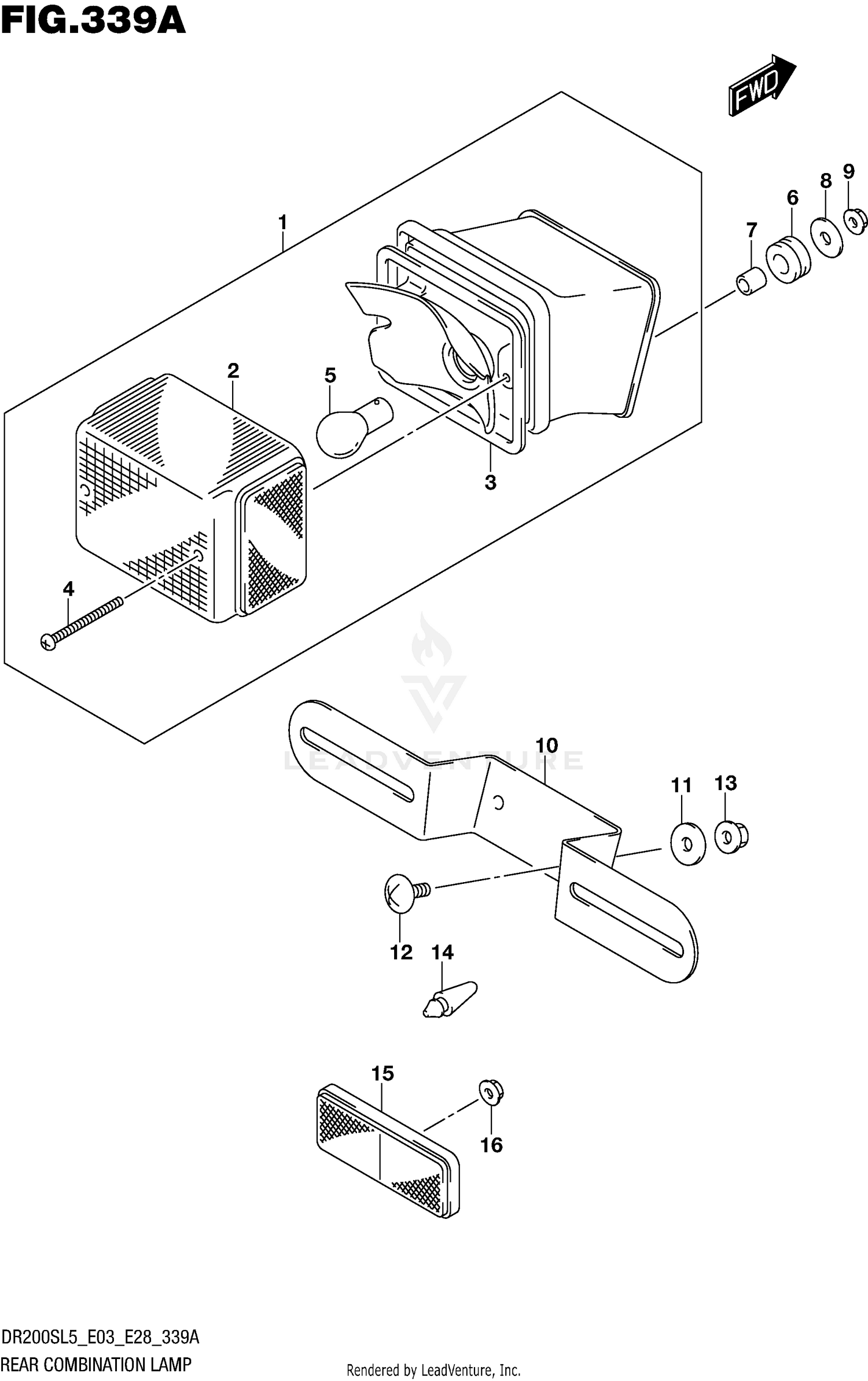 FIG.339A

FWD

1
2
3
4
5
6
7
8
9

LEADVENTURE

10
11
12
13
14
15
16

DR200SL5_E03_E28_339A
REAR COMBINATION LAMP

Rendered by LeadVenture, Inc.