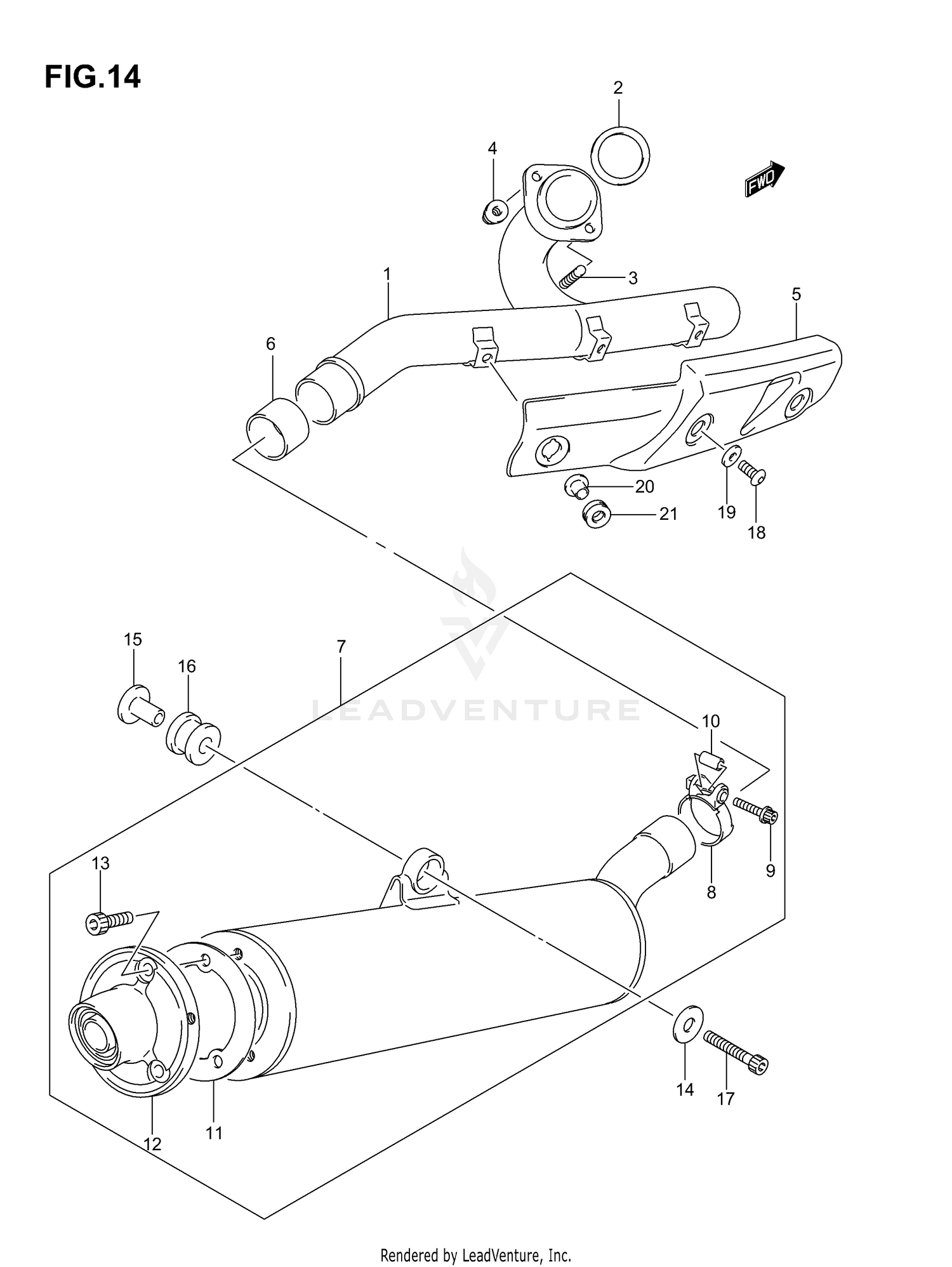 FIG.14

2
4
FWD
3
1
5
6
20
21
19
18

LEADVENTURE

15
16
7
10
9
8
13
14
17
12
11

Rendered by LeadVenture, Inc.