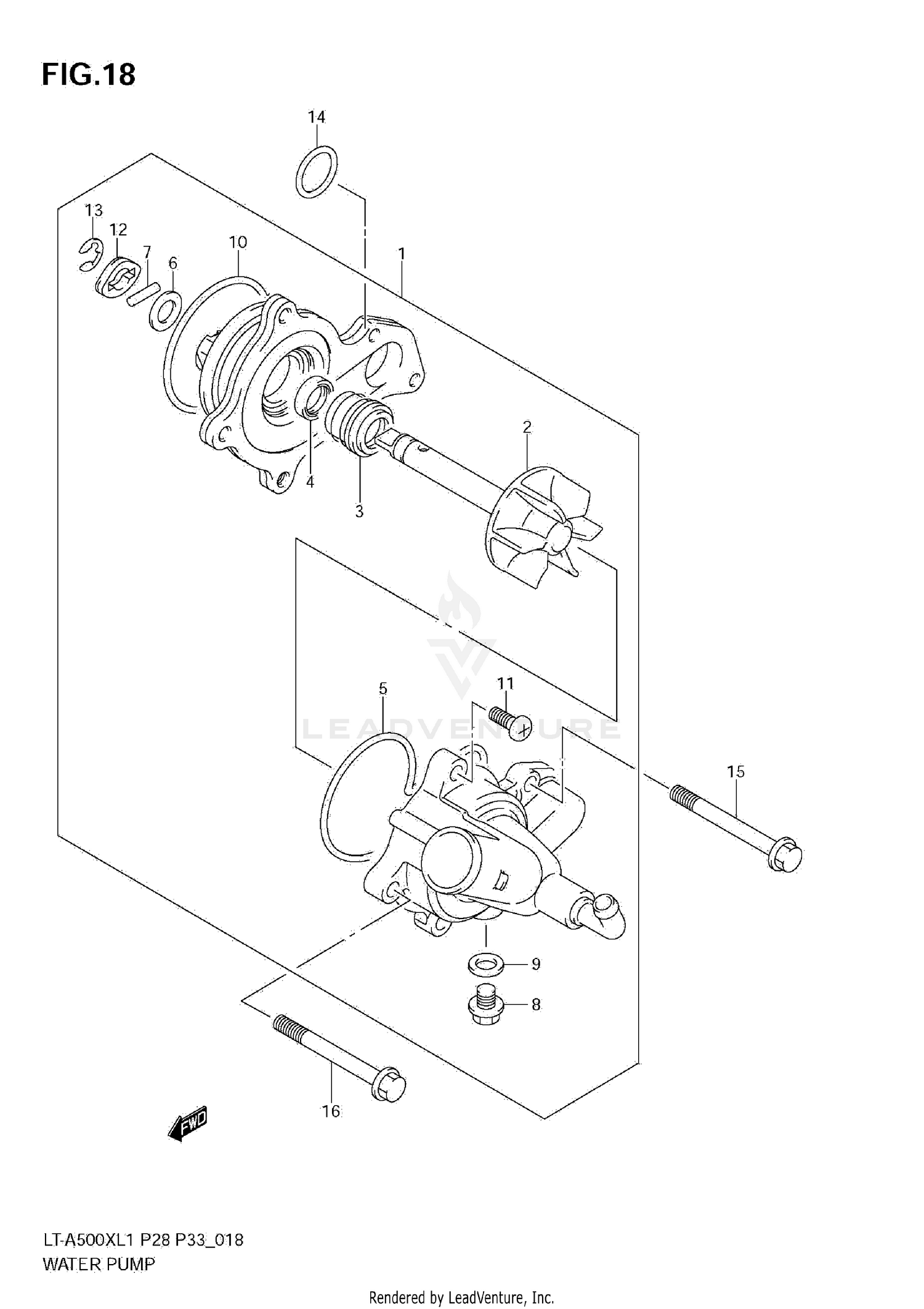 FIG.18

14

13

12

7

6

10

1

2

4

3

5

11

LEADVENTURE

15

9

8

16

FWD

LT-A500XL1 P28 P33_018
WATER PUMP

Rendered by LeadVenture, Inc.