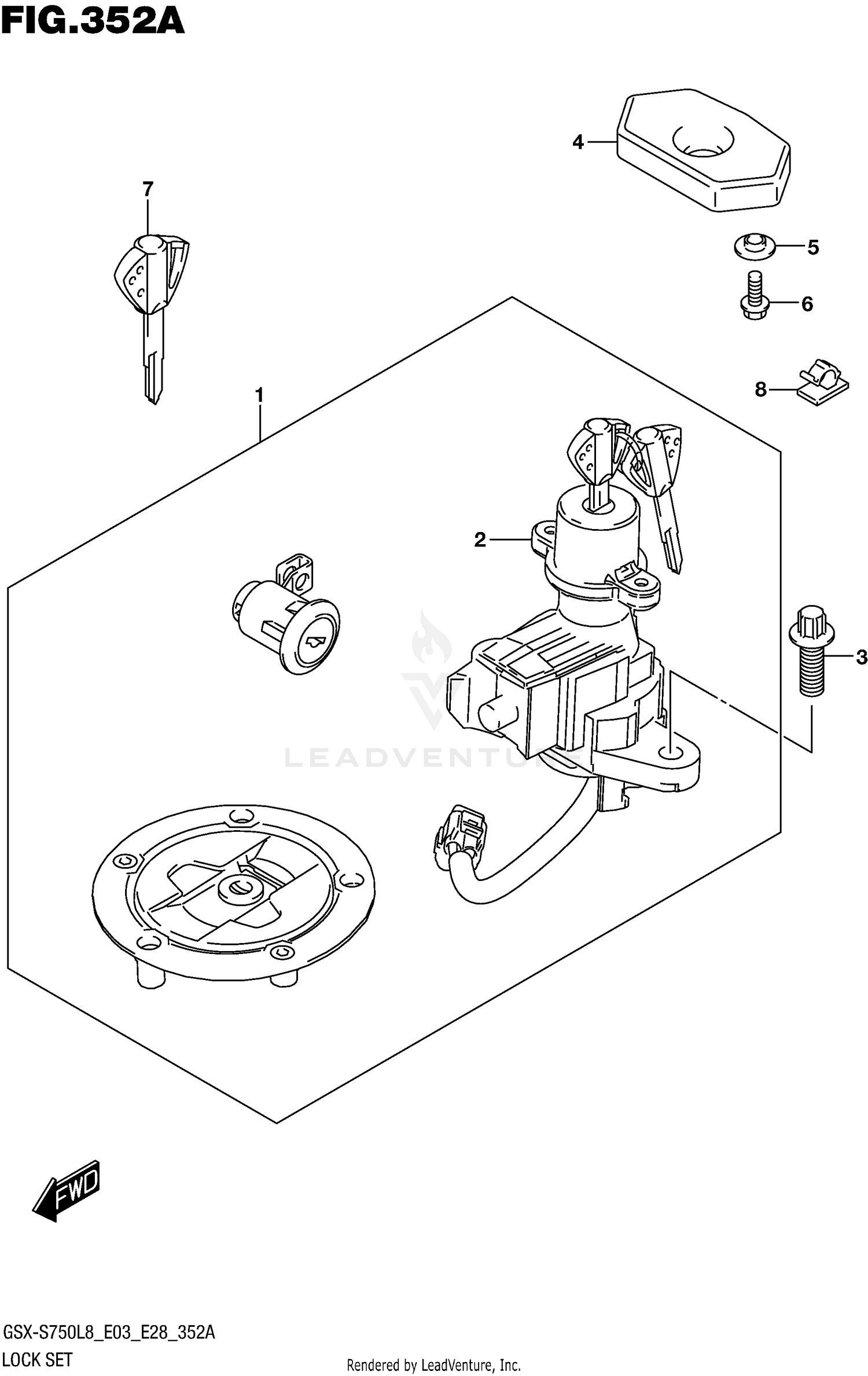 FIG.352A

4

7

5

6

8

1

2

3

LEADVENTURE

FWD

GSX-S750L8_E03_E28_352A
LOCK SET

Rendered by LeadVenture, Inc.