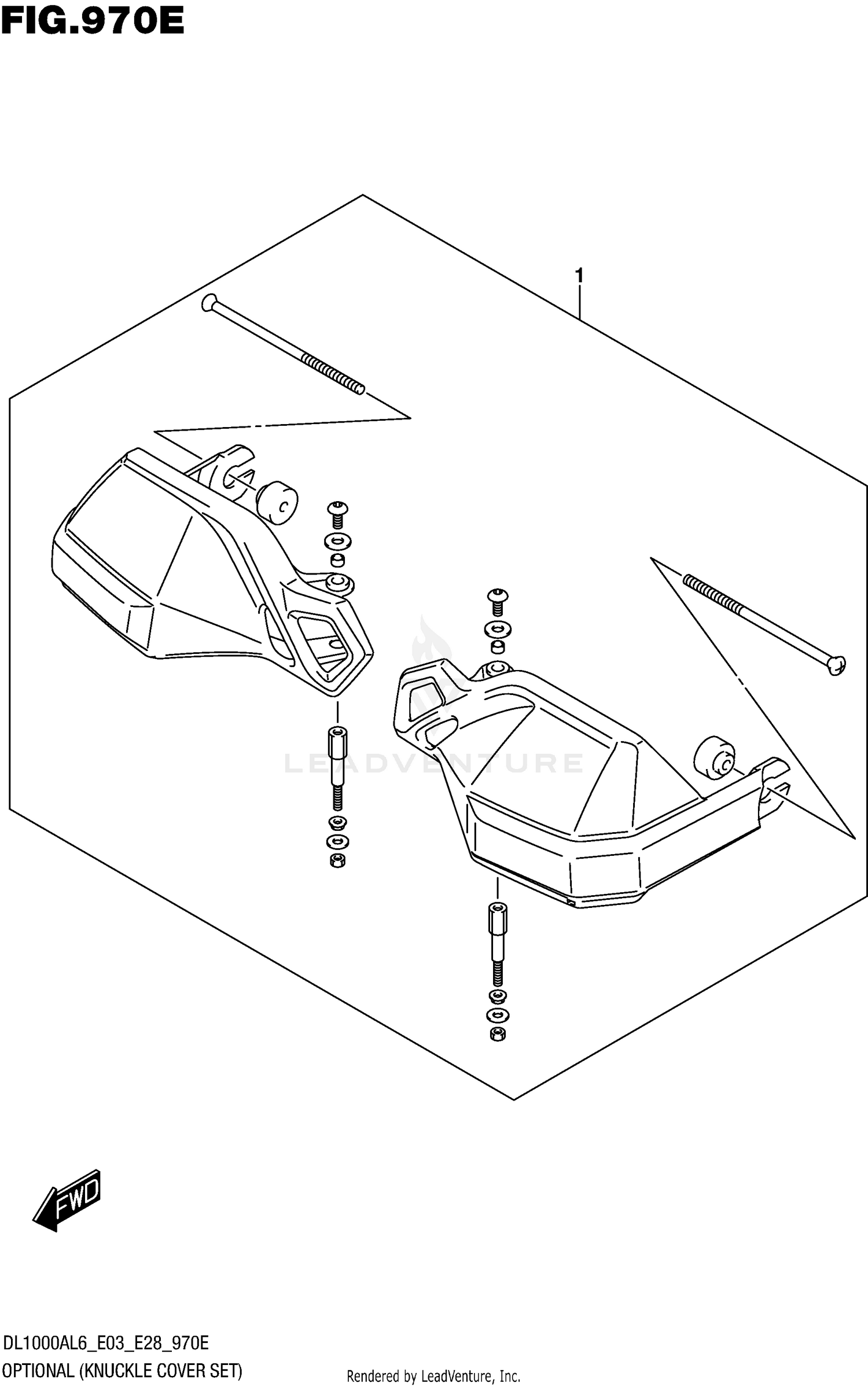 FIG.970E

1

LEADVENTURE

FWD

DL1000AL6_E03_E28_970E
OPTIONAL (KNUCKLE COVER SET)

Rendered by LeadVenture, Inc.