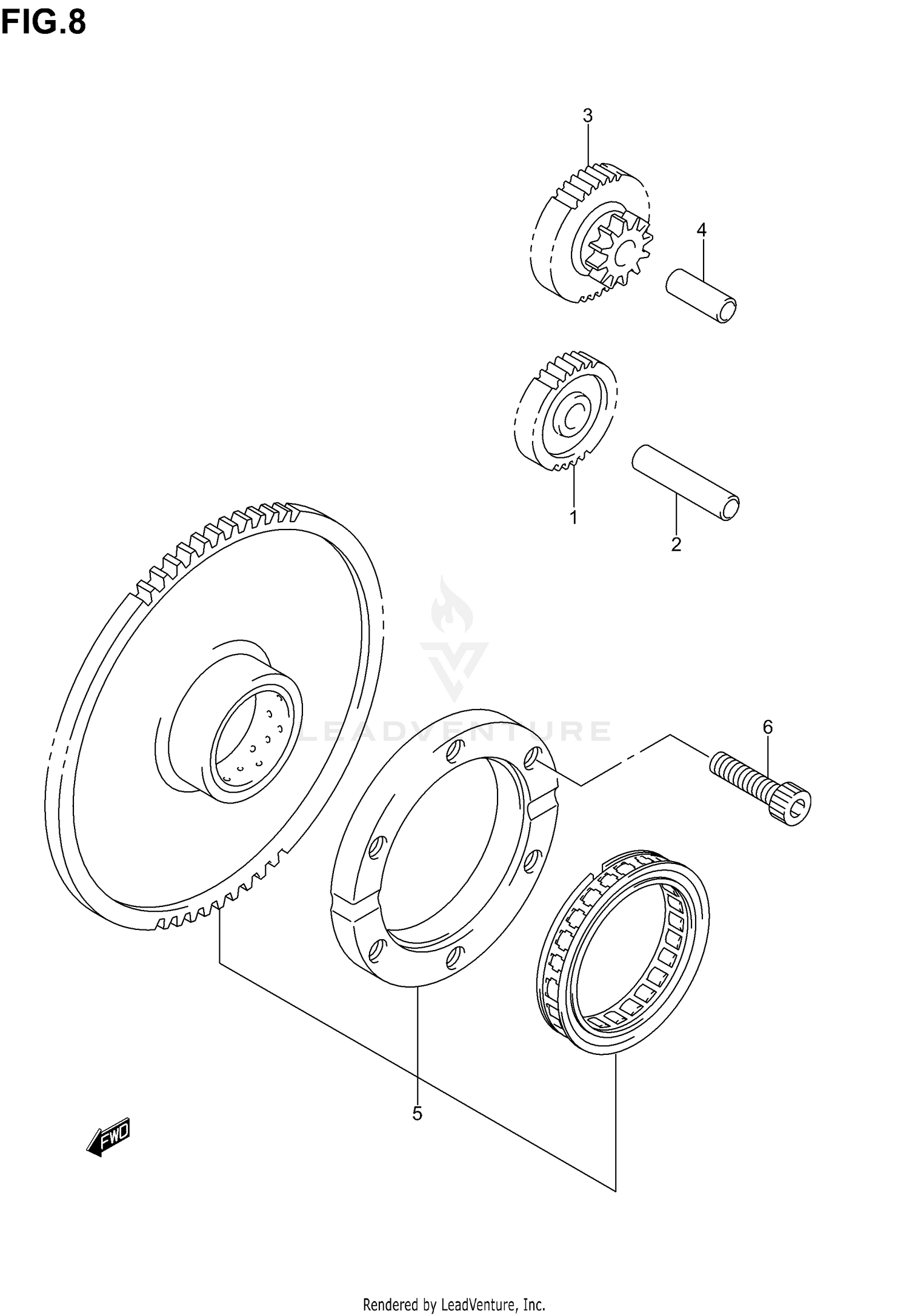 FIG.8

3

4

1

2

LEADVENTURE

6

5

FWD

Rendered by LeadVenture, Inc.