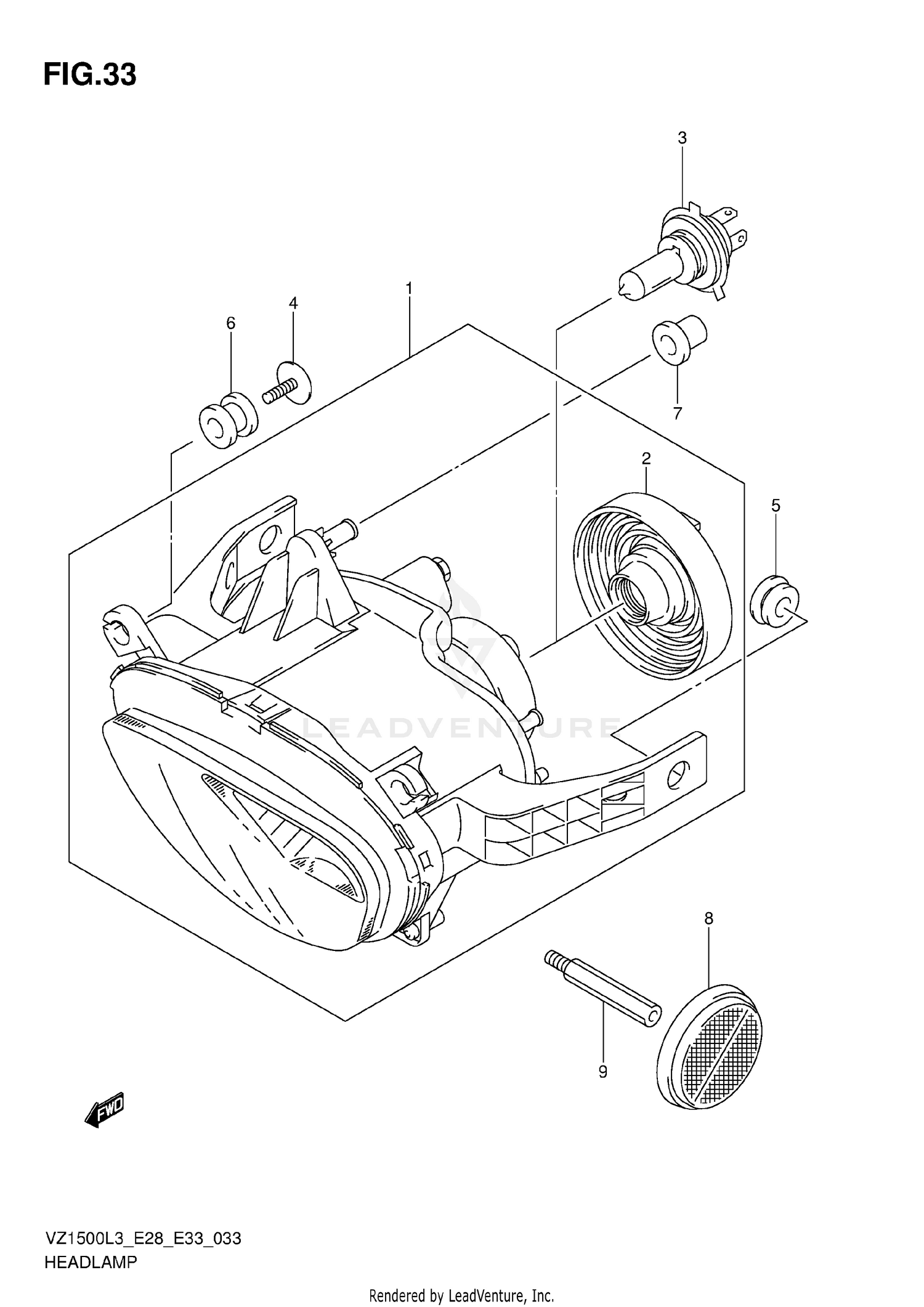 FIG.33

3

1

4

6

7

2

5

LEADVENTURE

8

9

FWD

VZ1500L3_E28_E33_033
HEADLAMP

Rendered by LeadVenture, Inc.