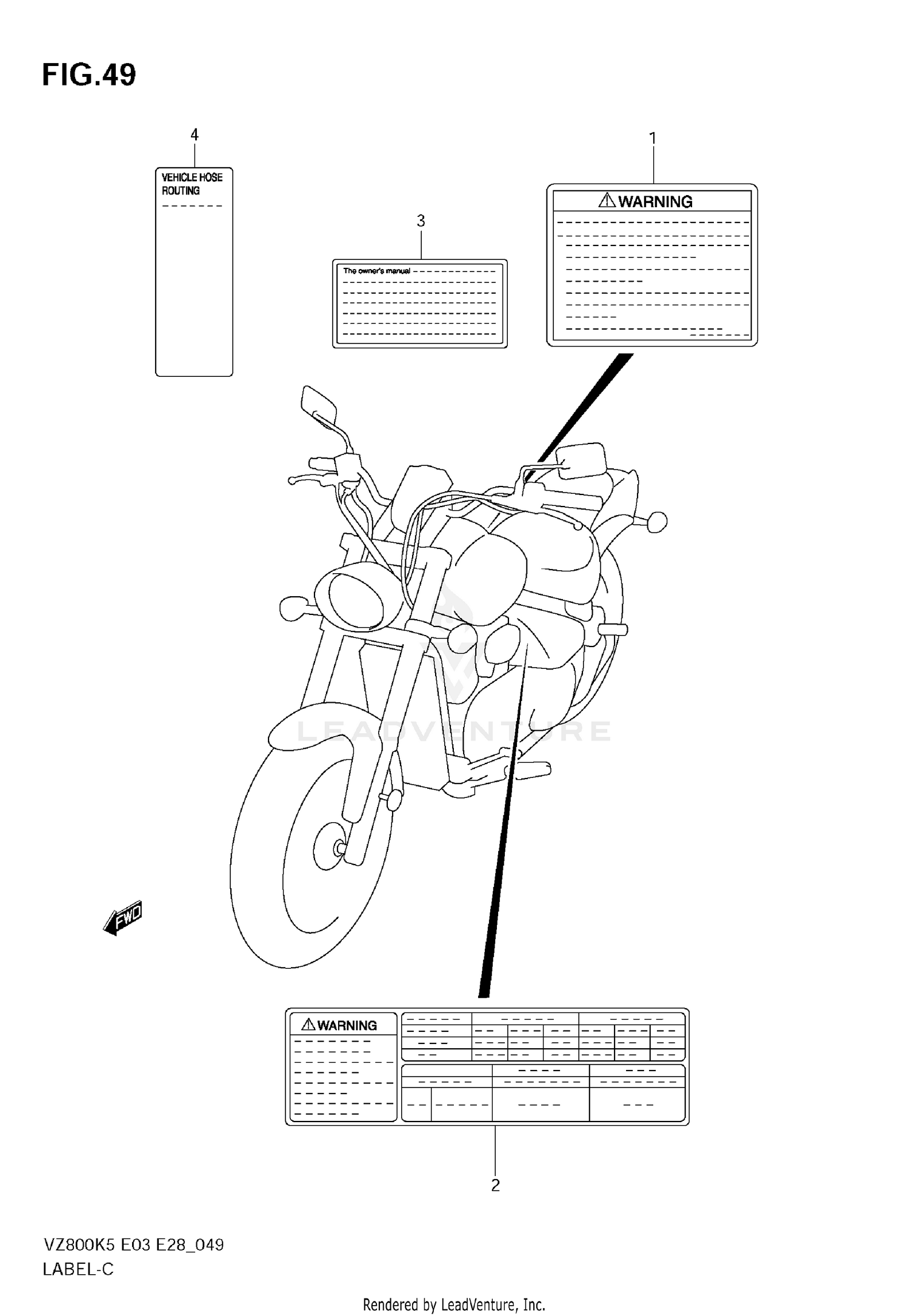 FIG.49

4

VEHICLE HOSE ROUTING

3

The owner's manual

1

WARNING

LEADVENTURE

FWD

WARNING

2

VZ800K5 E03 E28_049
LABEL-C

Rendered by LeadVenture, Inc.