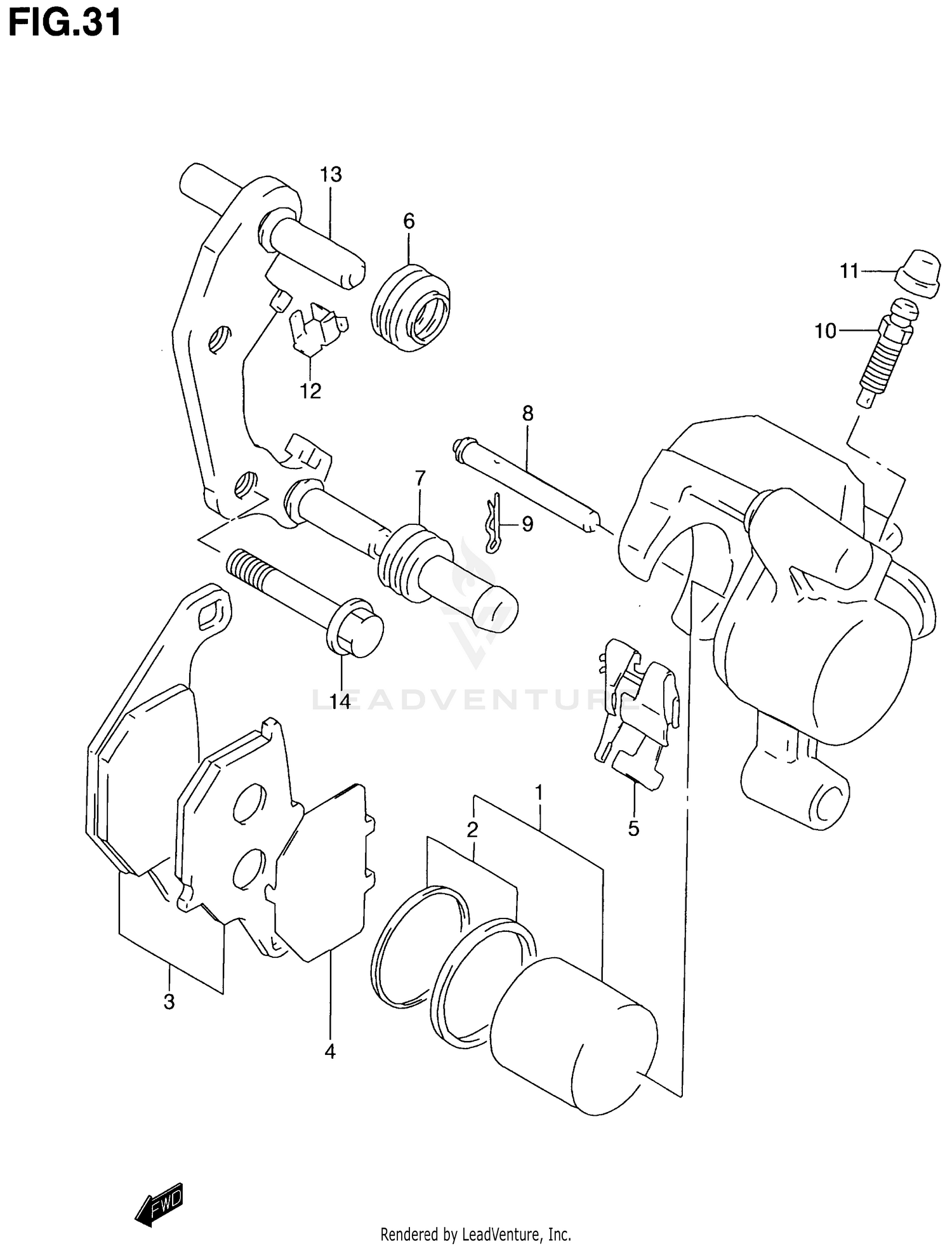 FIG.31

13
6
11
10
12
8
7
9
14
LEADVENTURE
1
2
5
3
4

FWD

Rendered by LeadVenture, Inc.