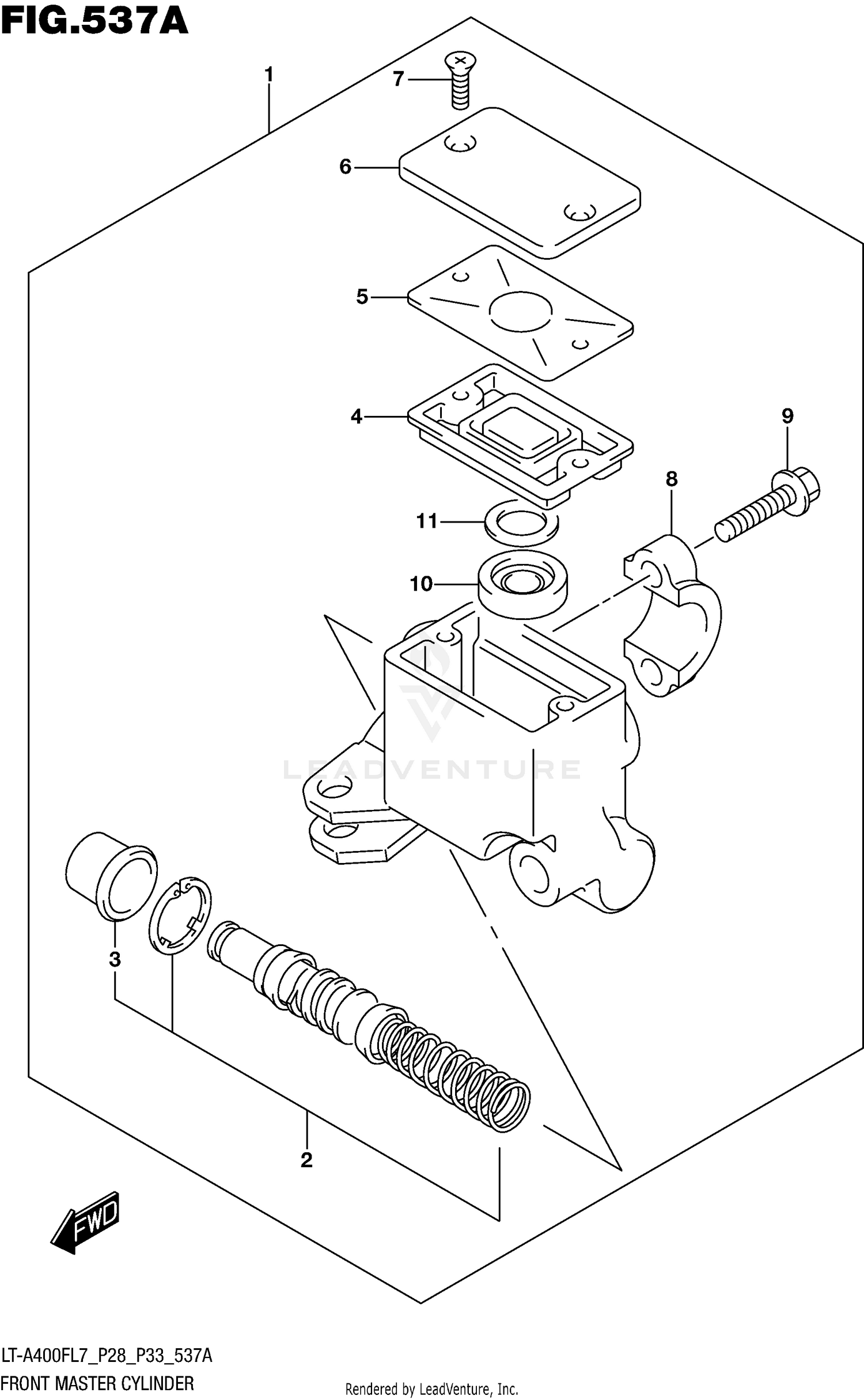 FIG.537A

1
7
6
5
4
9
8
11
10
LEADVENTURE
3
2
FWD

LT-A400FL7_P28_P33_537A
FRONT MASTER CYLINDER

Rendered by LeadVenture, Inc.