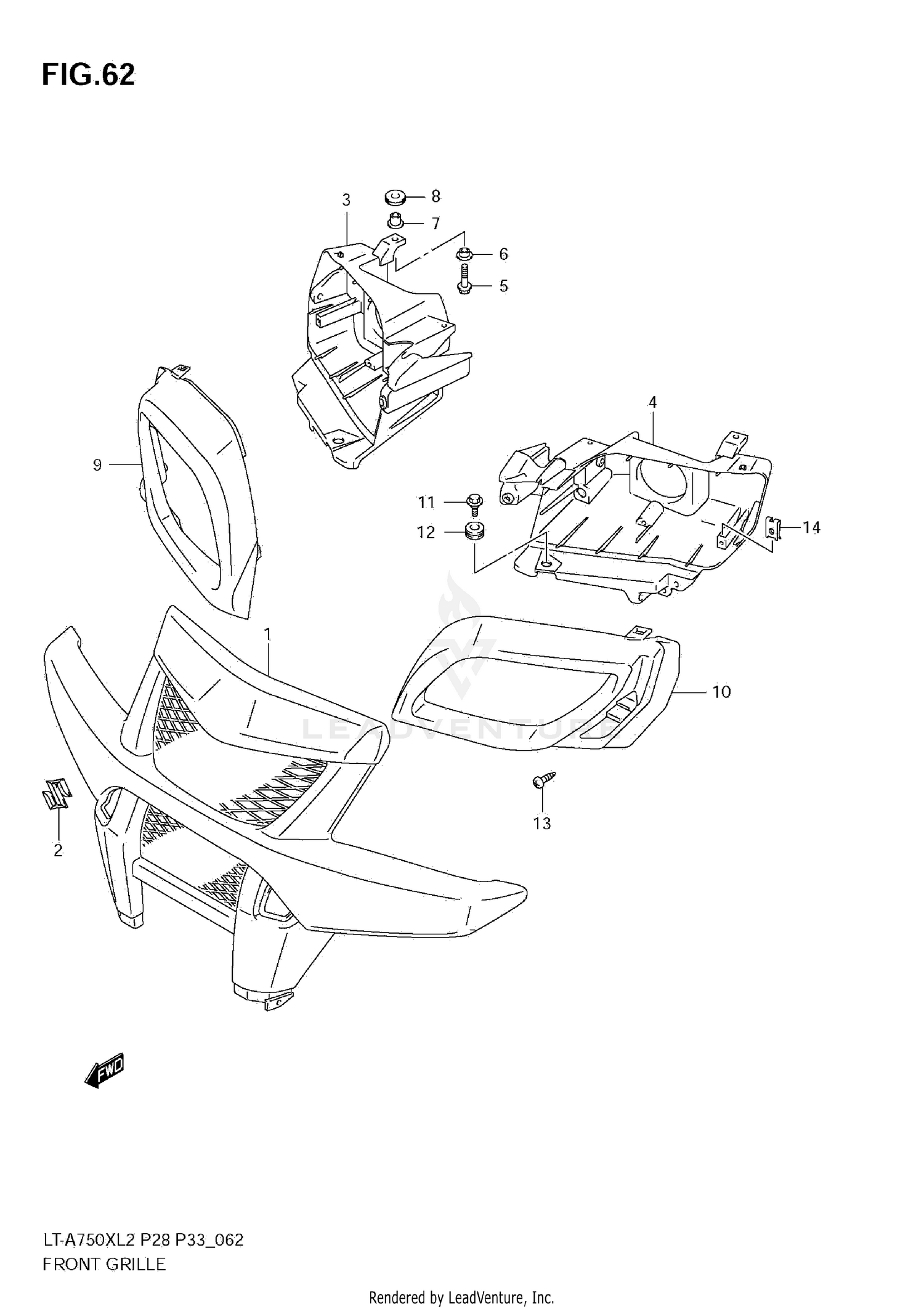 FIG.62

3
8
7
6
5
9
4
11
12
14
1
10
LEADVENTURE
2
13
FWD

LT-A750XL2 P28 P33_062
FRONT GRILLE

Rendered by LeadVenture, Inc.