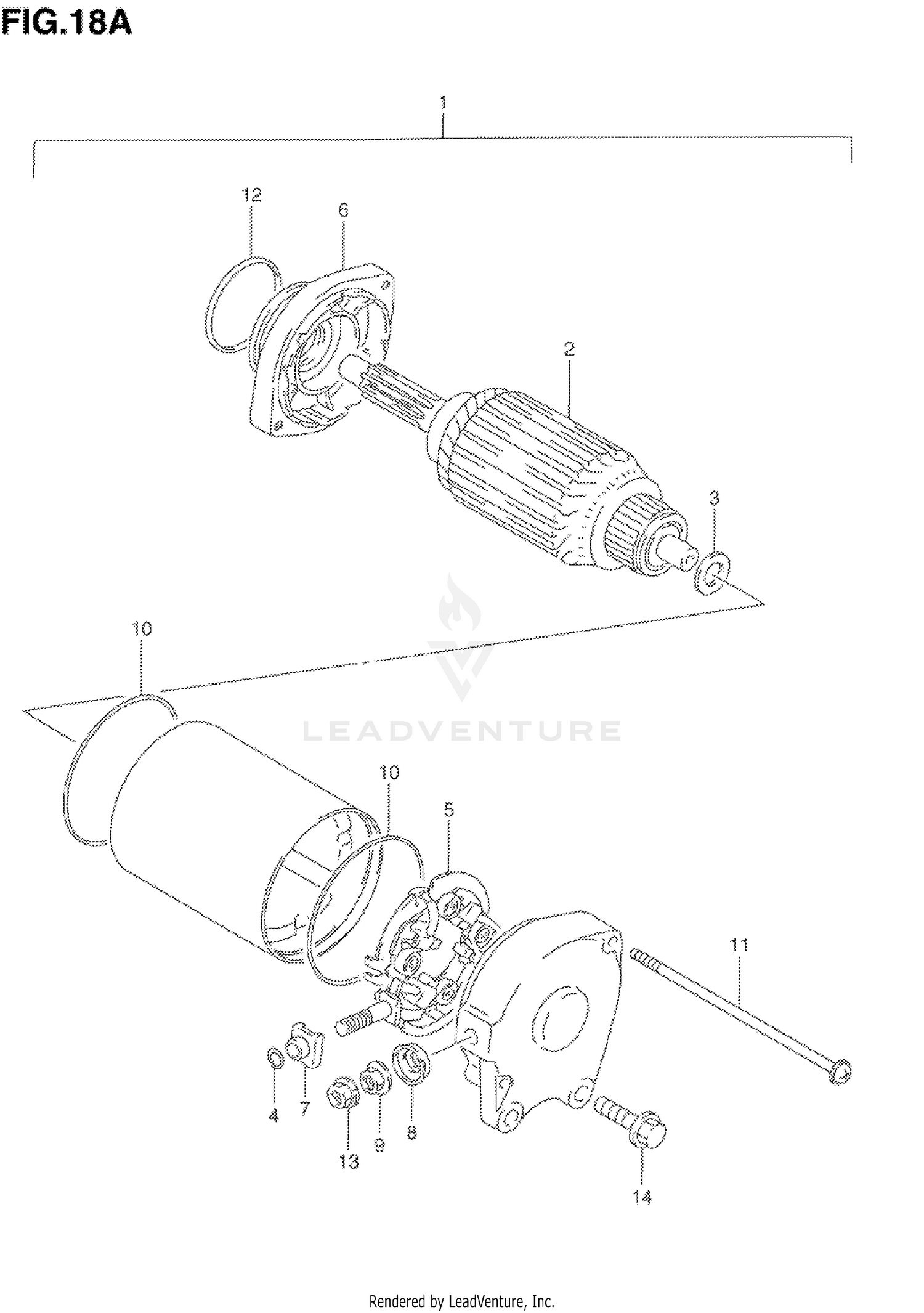 FIG.18A

1

12

6

2

3

10

LEADVENTURE

10

5

11

4

7

13

9

8

14

Rendered by LeadVenture, Inc.