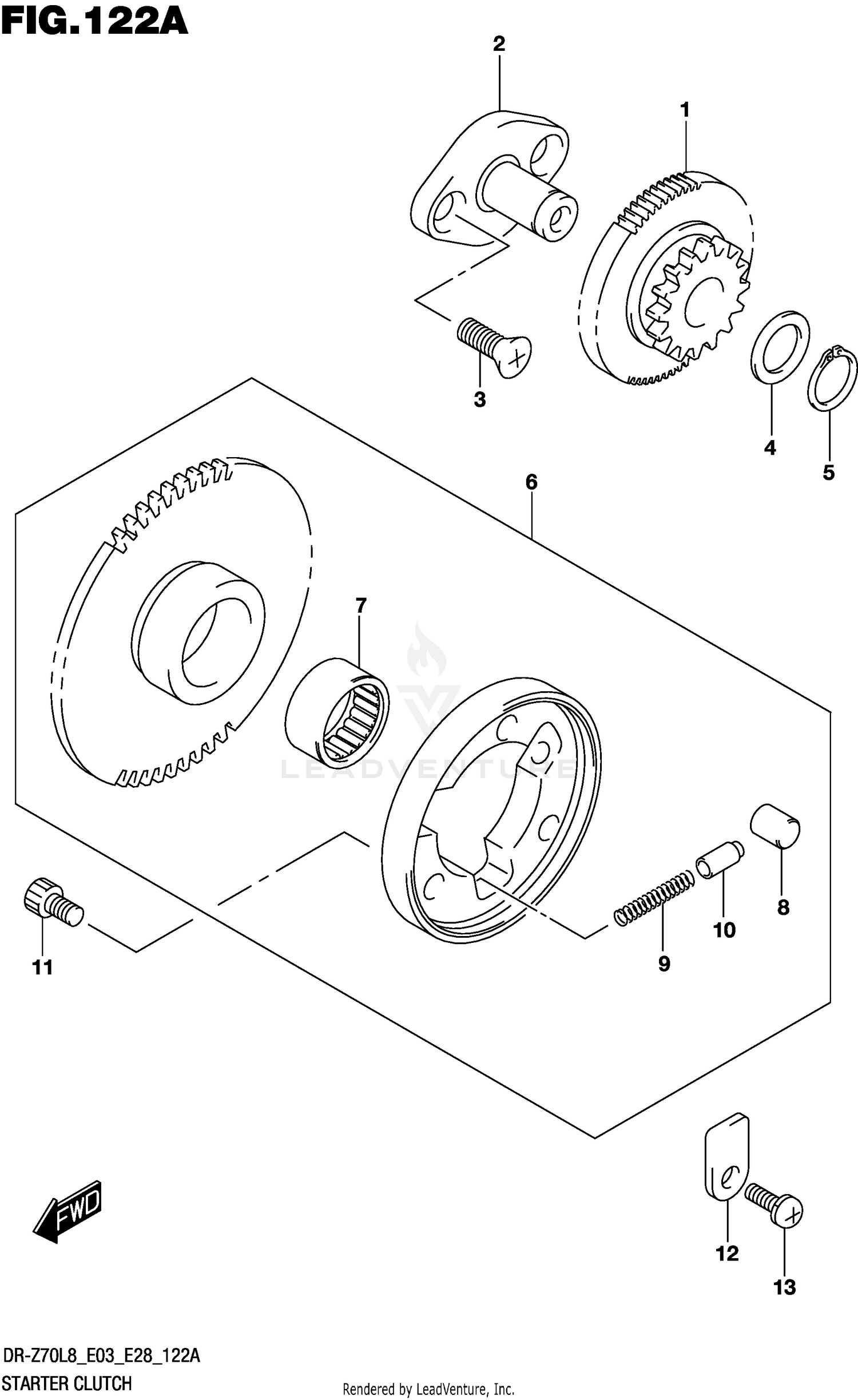 FIG.122A

2

1

3

4

5

6

7

LEADVENTURE

8

10

9

11

FWD

12

13

DR-Z70L8_E03_E28_122A

STARTER CLUTCH

Rendered by LeadVenture, Inc.