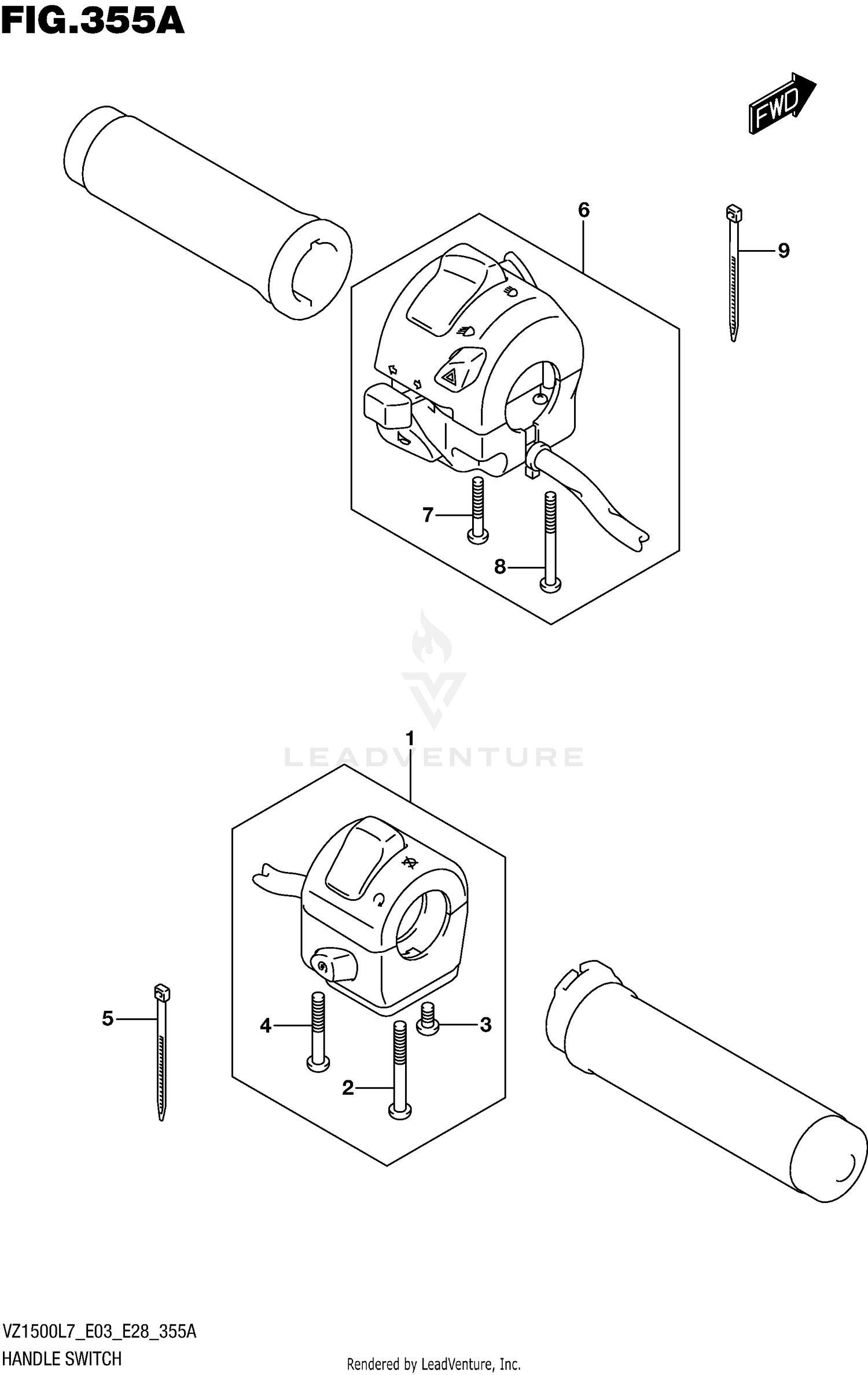 FIG.355A

FWD

6

9

7

8

LEADVENTURE

1

5

4

3

2

VZ1500L7_E03_E28_355A
HANDLE SWITCH

Rendered by LeadVenture, Inc.