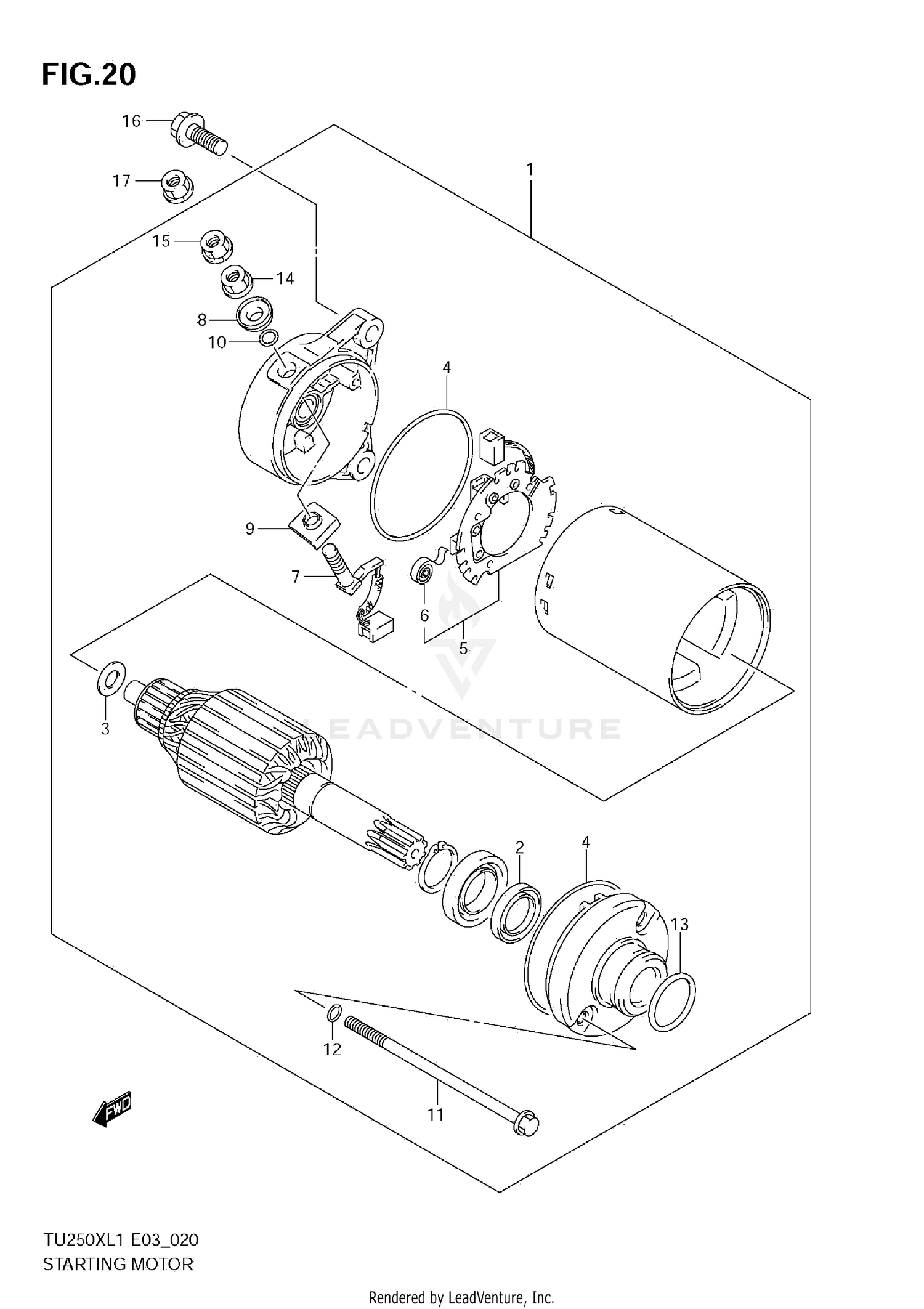 FIG.20

16
17
1
15
14
8
10
4
9
7
6
5
3
LEADVENTURE
2
4
13
12
11
FWD

TU250XL1 E03_020
STARTING MOTOR

Rendered by LeadVenture, Inc.