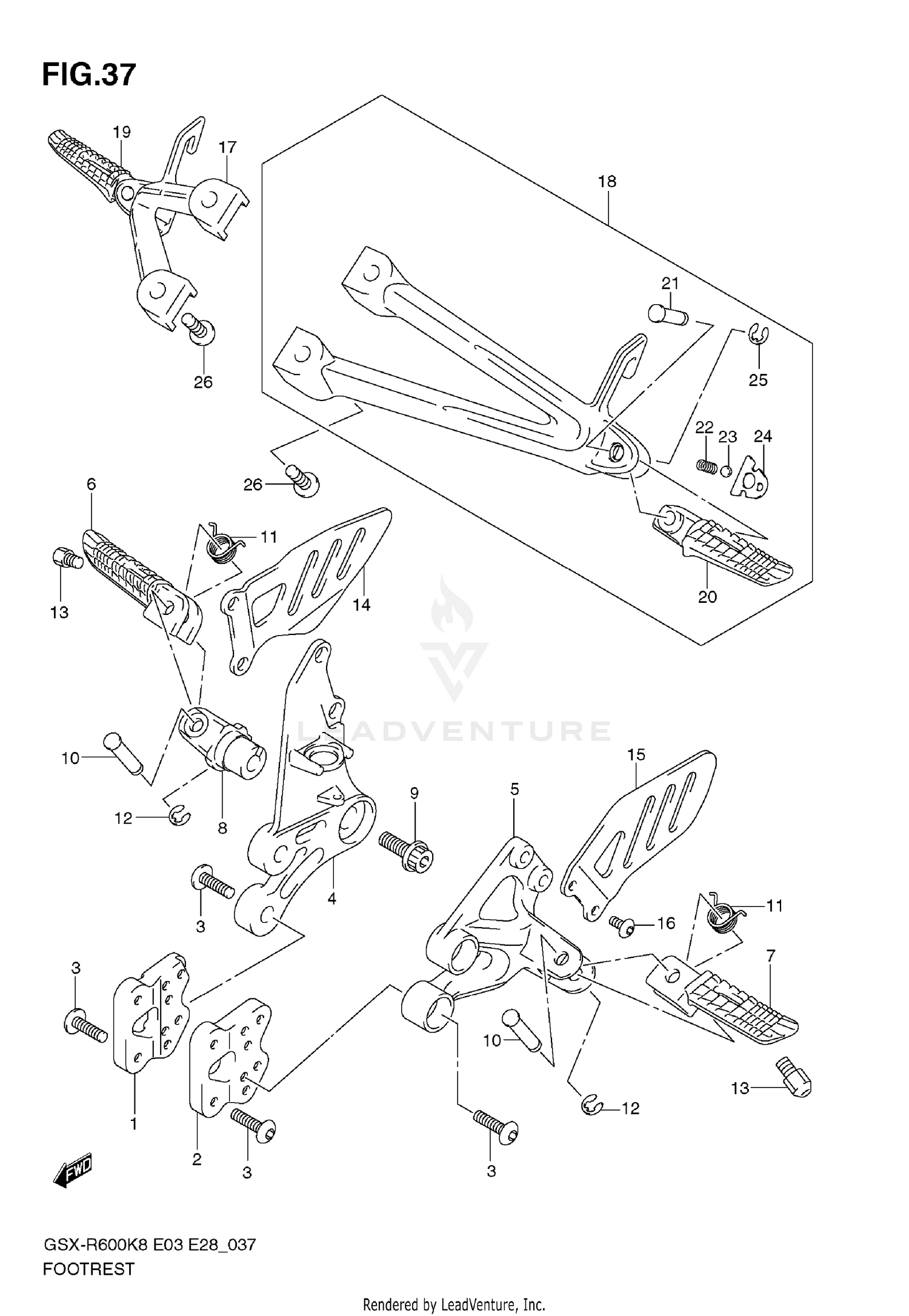 FIG.37

19
17
18
21
25
26
22
23
24
26
6
11
13
14
20
LEADVENTURE
10
15
12
8
9
5
3
4
11
16
3
7
10
13
12
1
2
3
3
FWD

GSX-R600K8 E03 E28_037
FOOTREST

Rendered by LeadVenture, Inc.