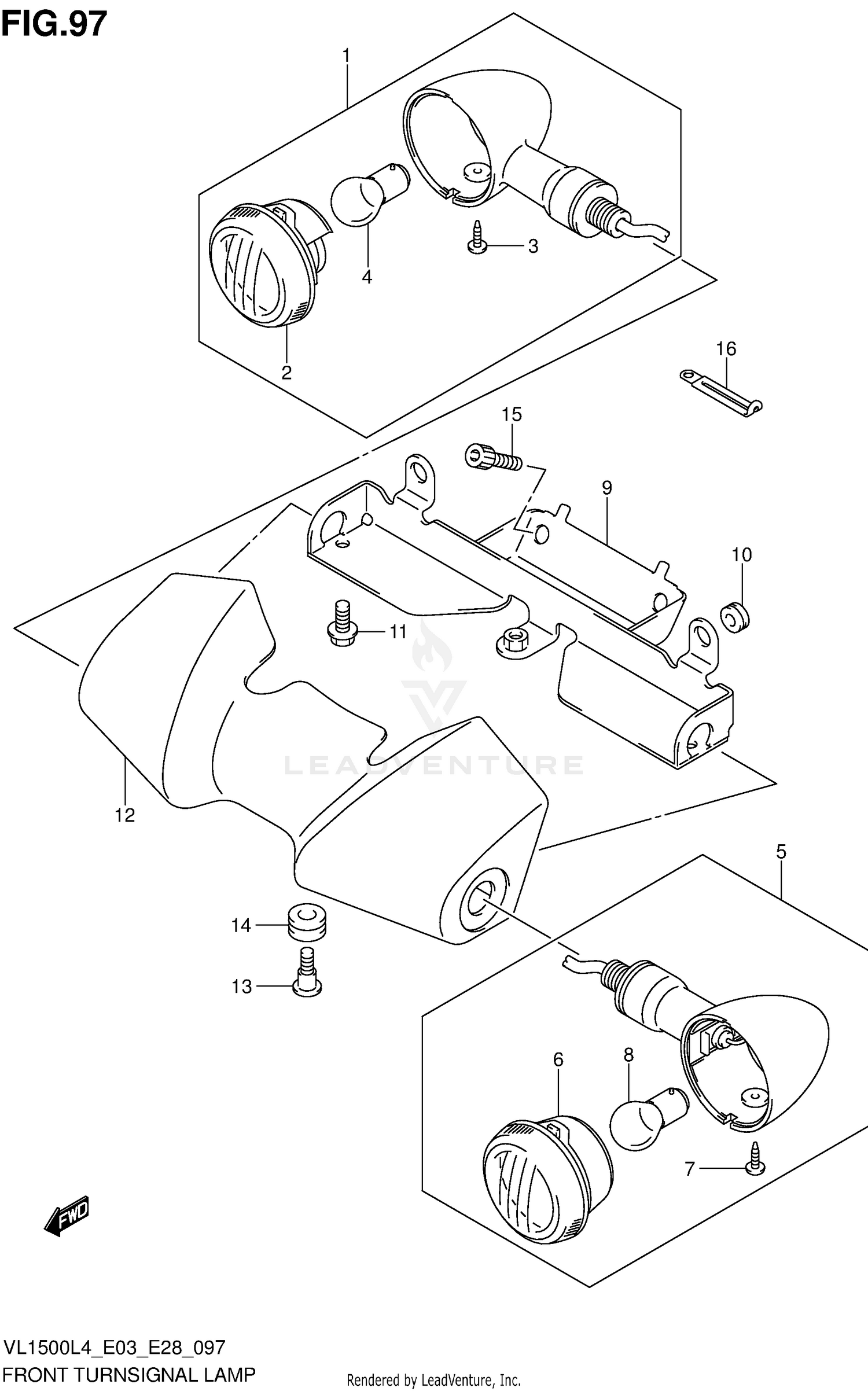 FIG.97

1

3

4

2

16

15

9

10

11

LEADVENTURE

12

5

14

13

6

8

7

FWD

VL1500L4_E03_E28_097
FRONT TURNSIGNAL LAMP

Rendered by LeadVenture, Inc.