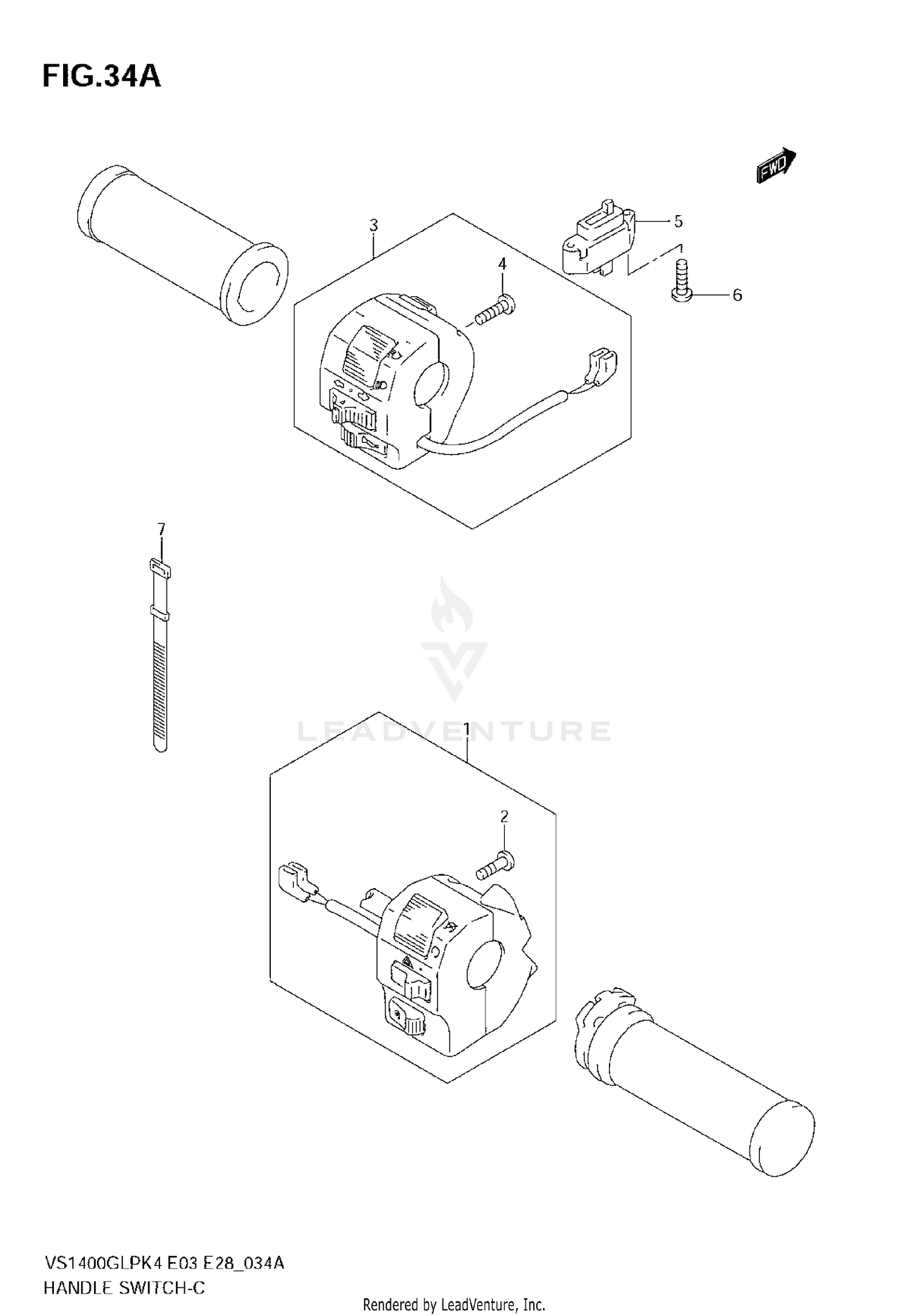 FIG.34A

FWD

3

4

5

6

7

LEADVENTURE

1

2

VS1400GLPK4 E03 E28_034A
HANDLE SWITCH-C

Rendered by LeadVenture, Inc.