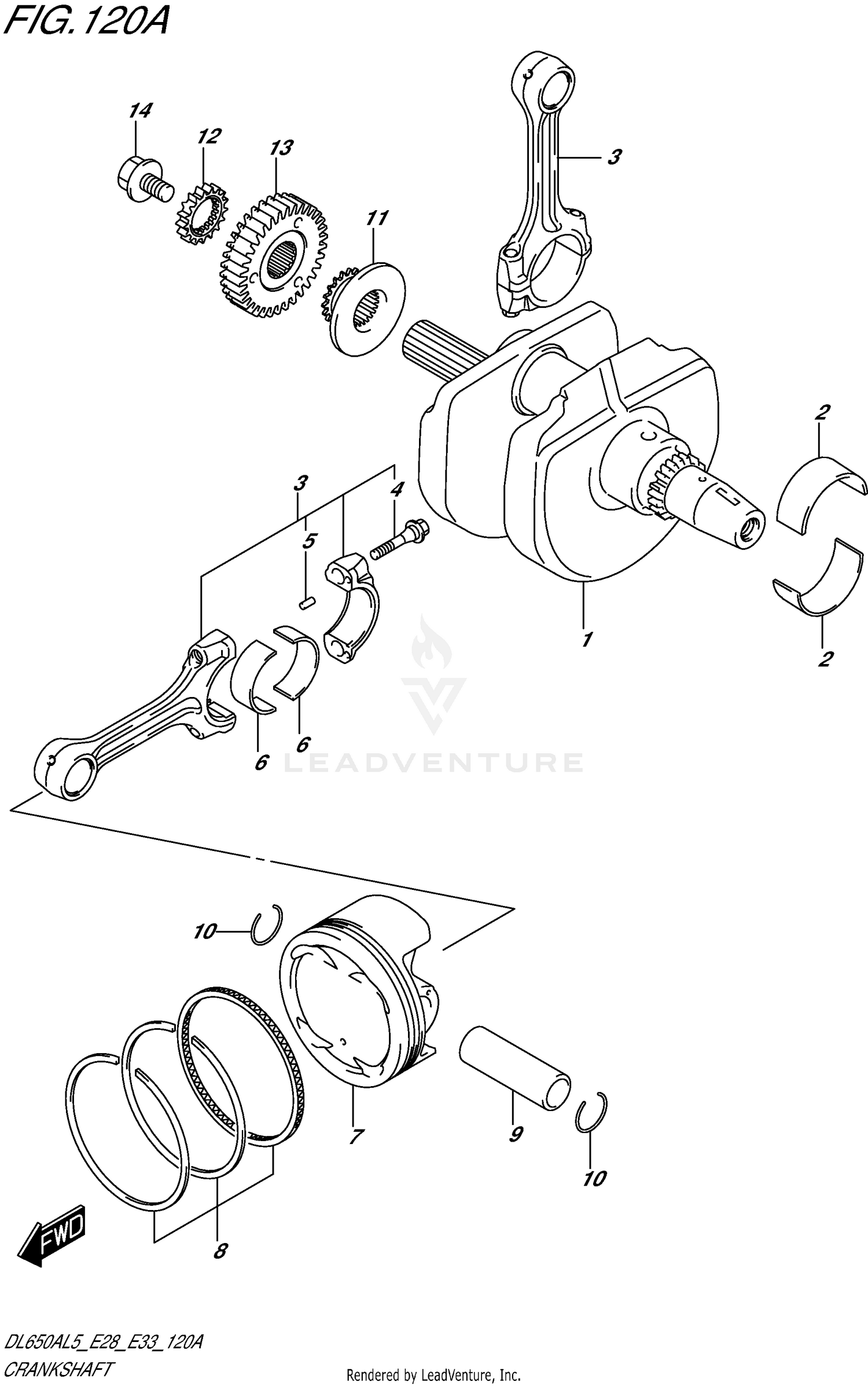 FIG. 120A

14
12
13
11
3
2
3
4
5
1
2
6
6
LEADVENTURE
10
7
9
10
8
FWD

DL650AL5_E28_E33_120A
CRANKSHAFT

Rendered by LeadVenture, Inc.