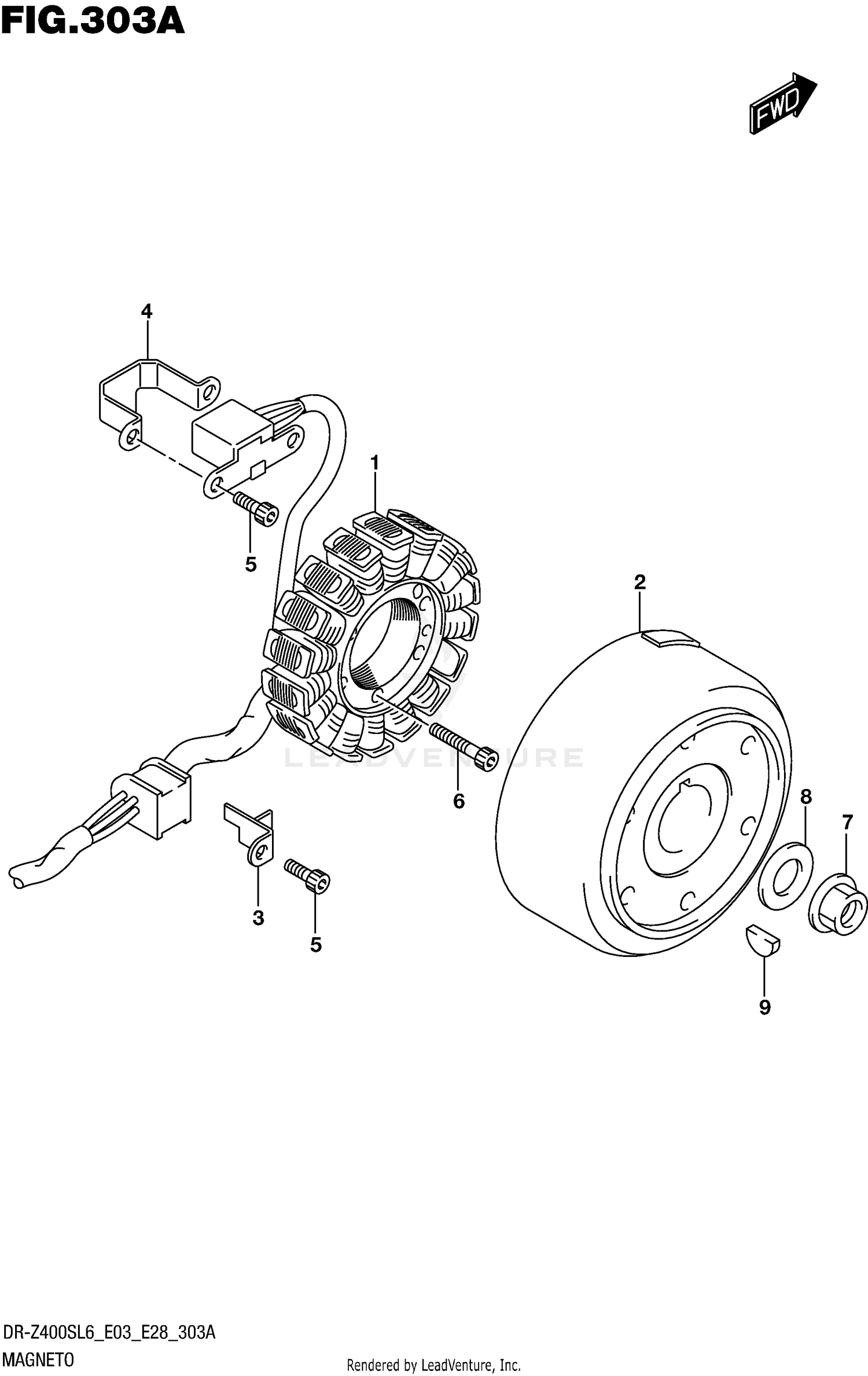 FIG.303A

FWD

4

1

5

2

LEADVENTURE

6

8

7

3

5

9

DR-Z400SL6_E03_E28_303A

MAGNETO

Rendered by LeadVenture, Inc.