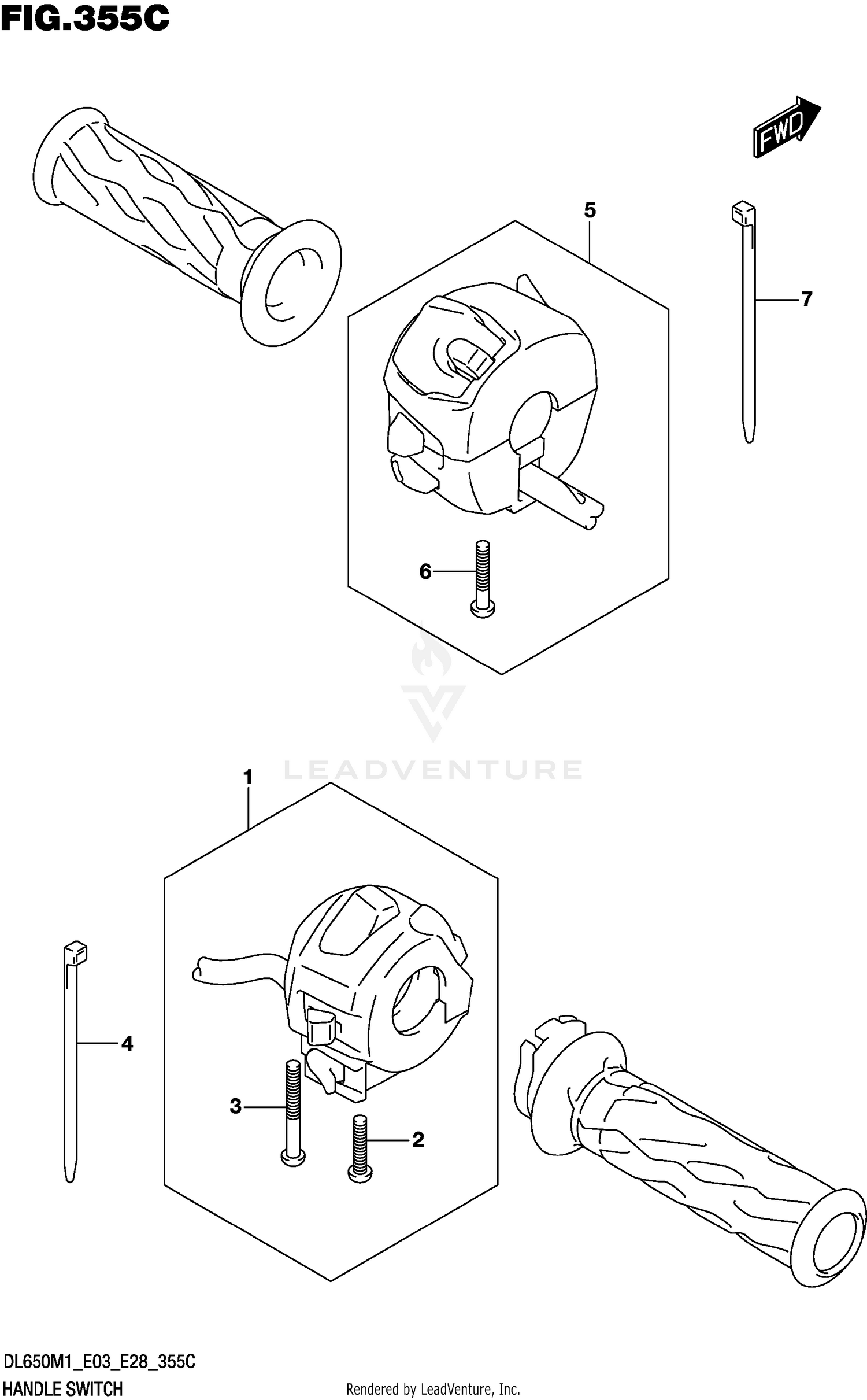 FIG.355C

FWD

5

7

6

LEADVENTURE

1

4

3

2

DL650M1_E03_E28_355C
HANDLE SWITCH

Rendered by LeadVenture, Inc.