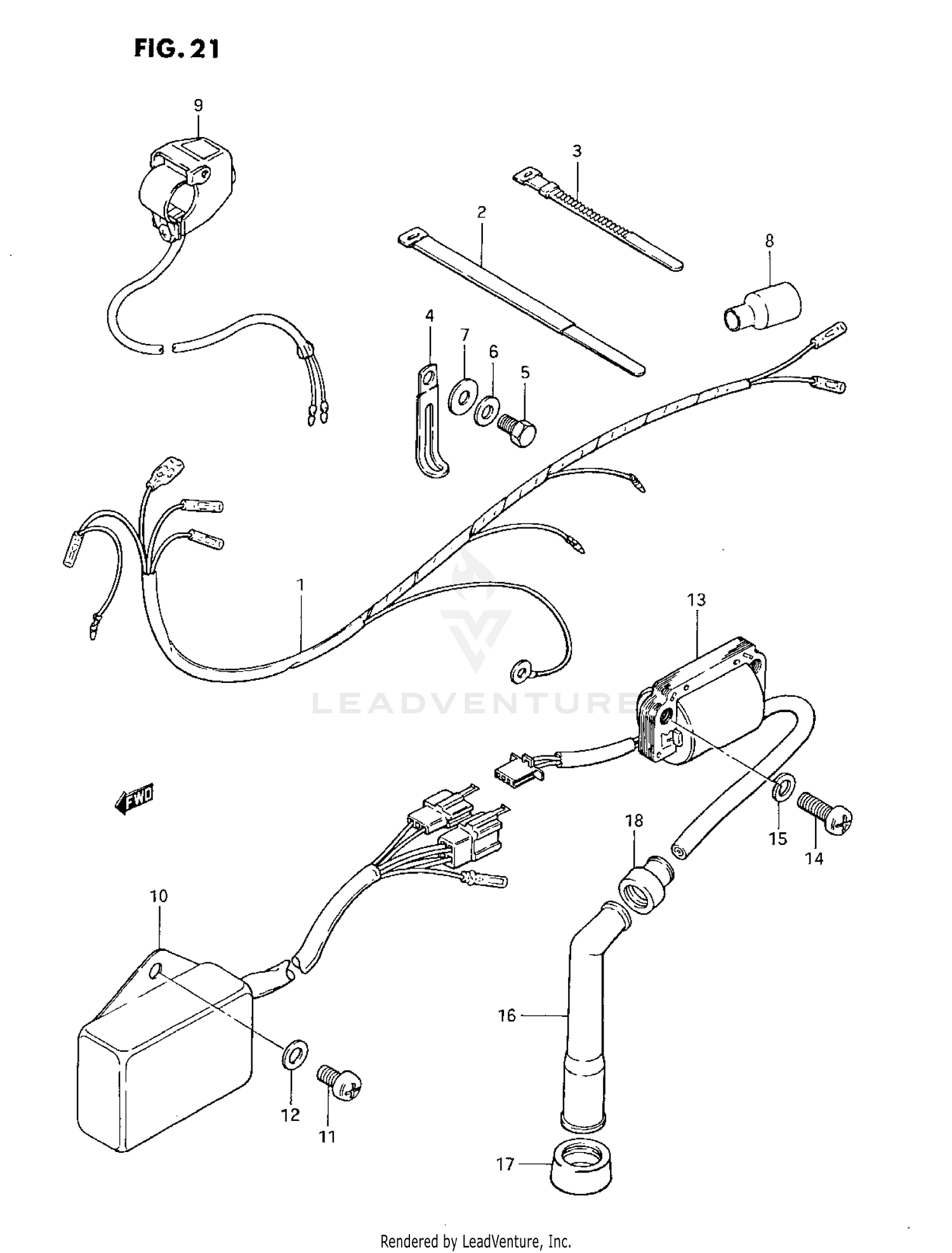 FIG. 21

9

3

2

8

4

7

6

5

1

13

LEADVENTURE

FWD

18

15

14

10

16

12

11

17

Rendered by LeadVenture, Inc.