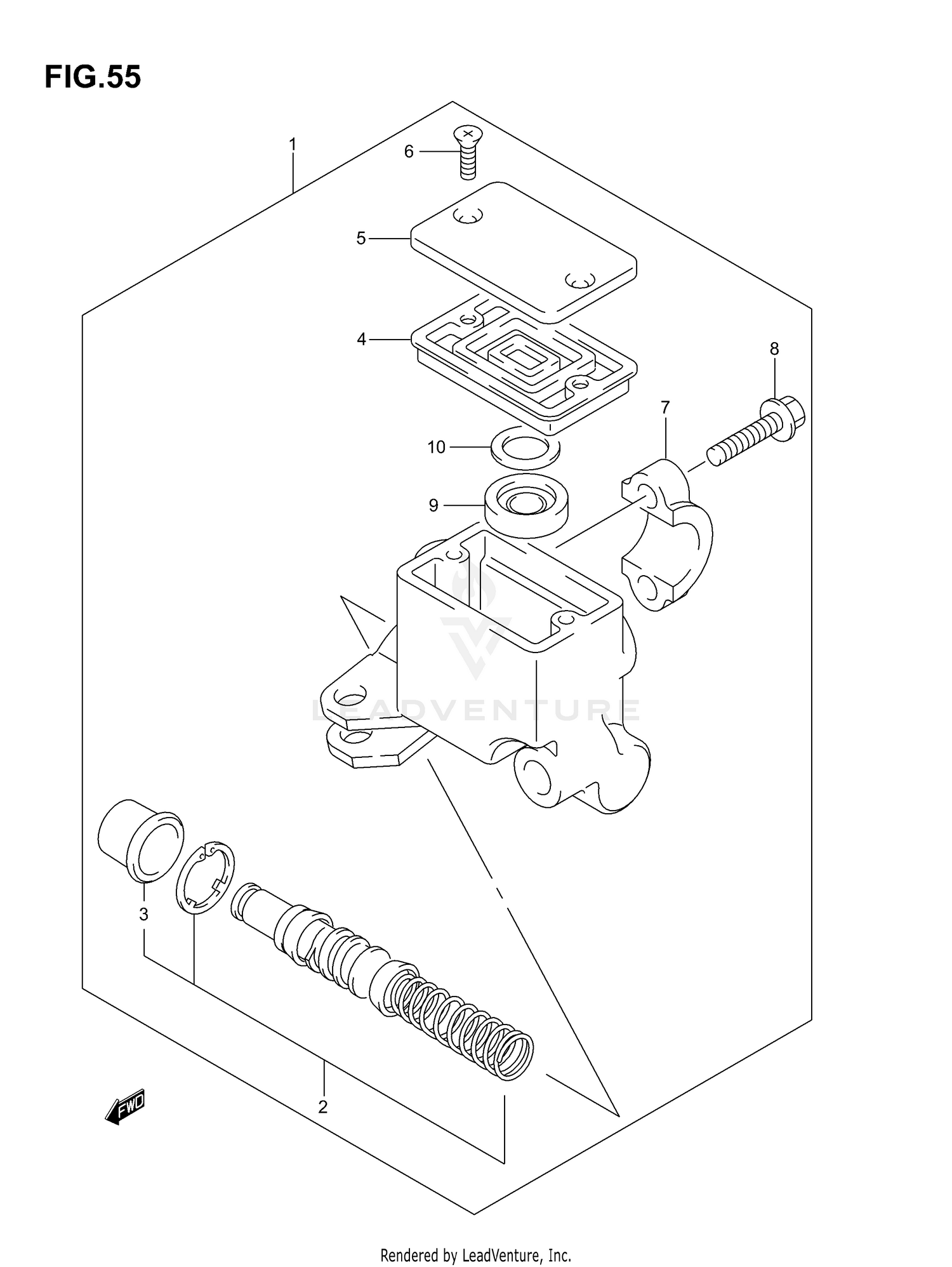 FIG.55

1
6
5
4
8
7
10
9
LEADVENTURE
3
2
FWD

Rendered by LeadVenture, Inc.