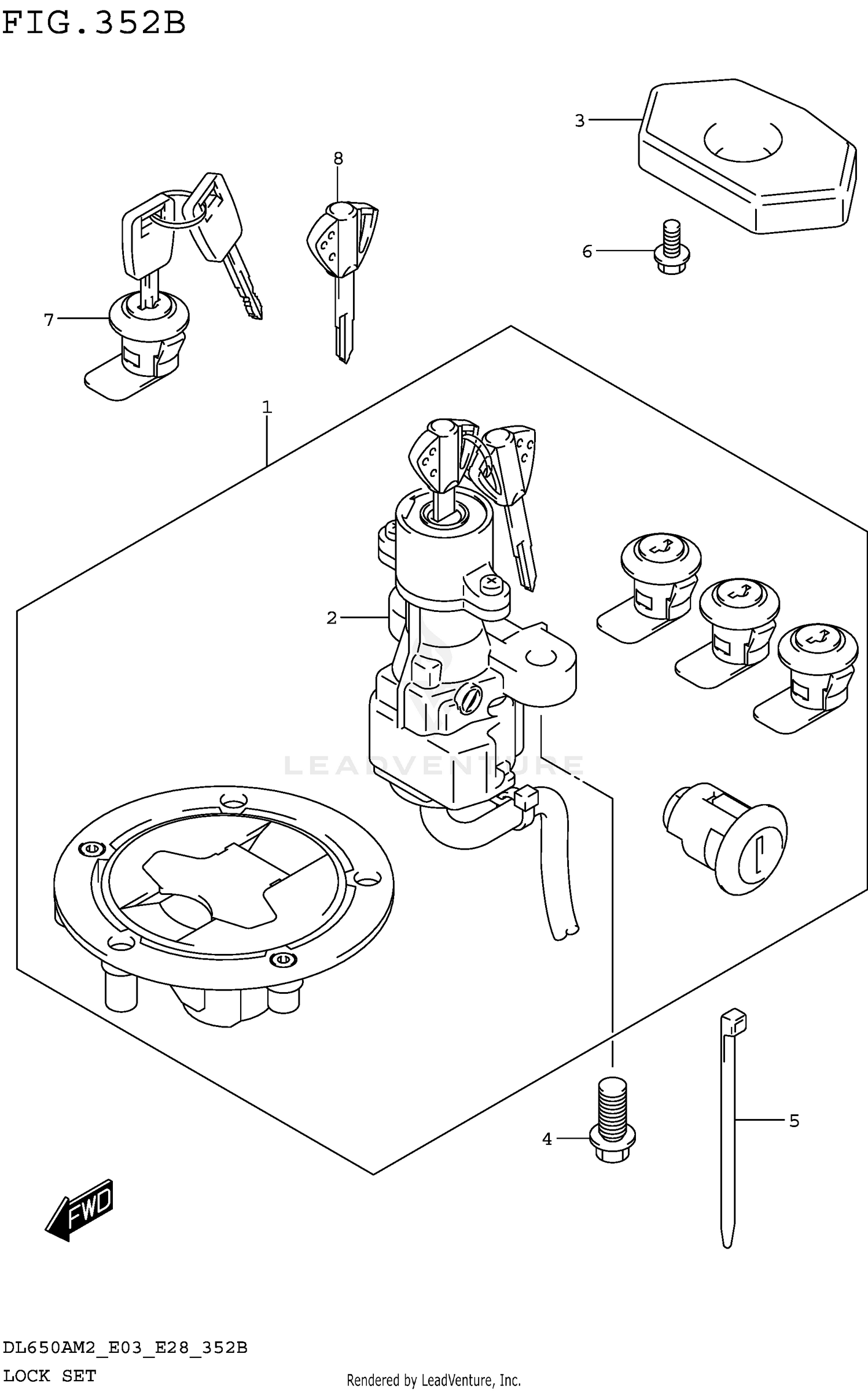 FIG.352B

3

8

6

7

1

2

LEADVENTURE

4

5

FWD

DL650AM2_E03_E28_352B

LOCK SET

Rendered by LeadVenture, Inc.