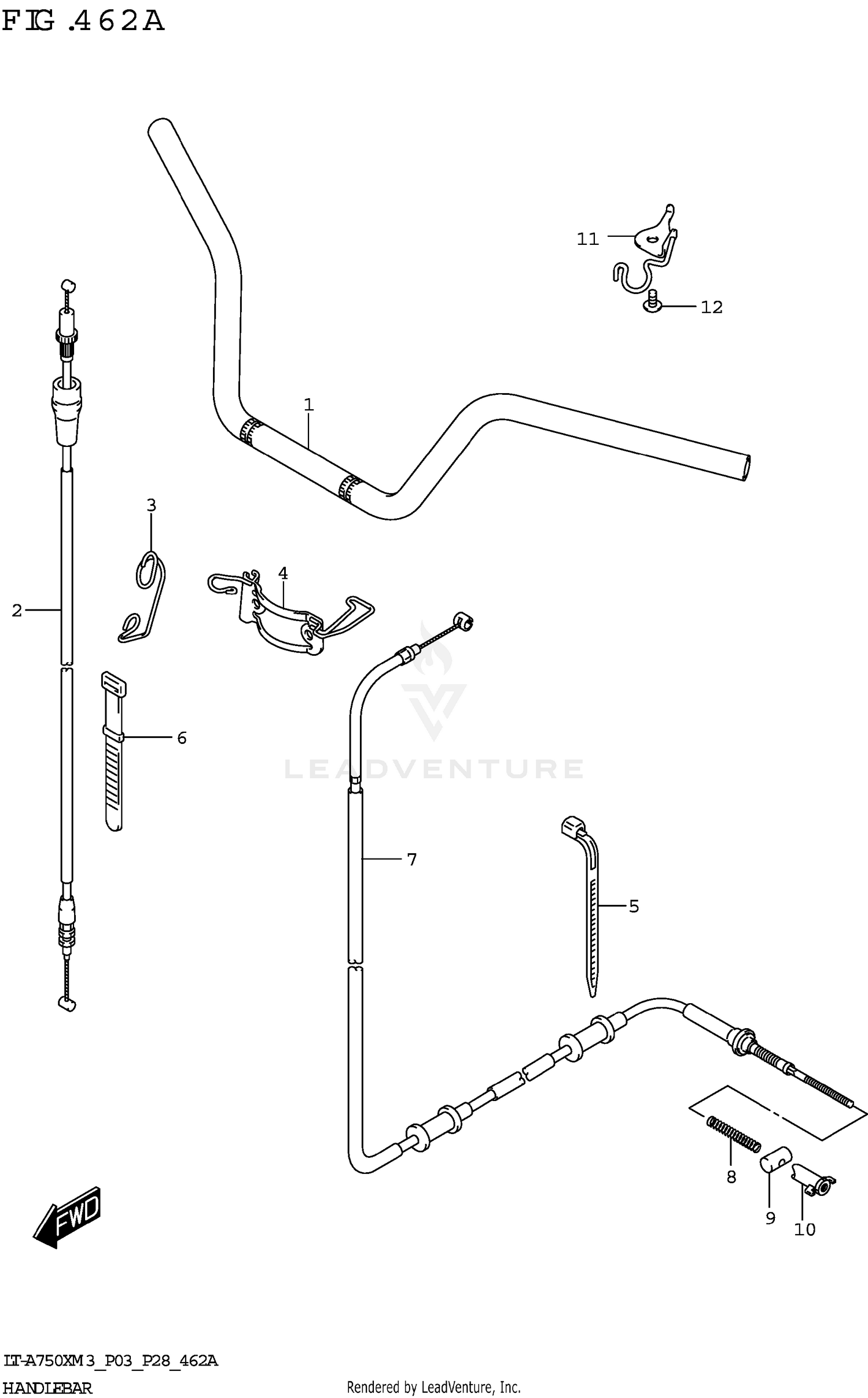 FIG.462A

11
12
1
3
4
2
6
LEADVENTURE
7
5
8
9
10
FWD

LT-A750XM3_P03_P28_462A
HANDLEBAR
Rendered by LeadVenture, Inc.