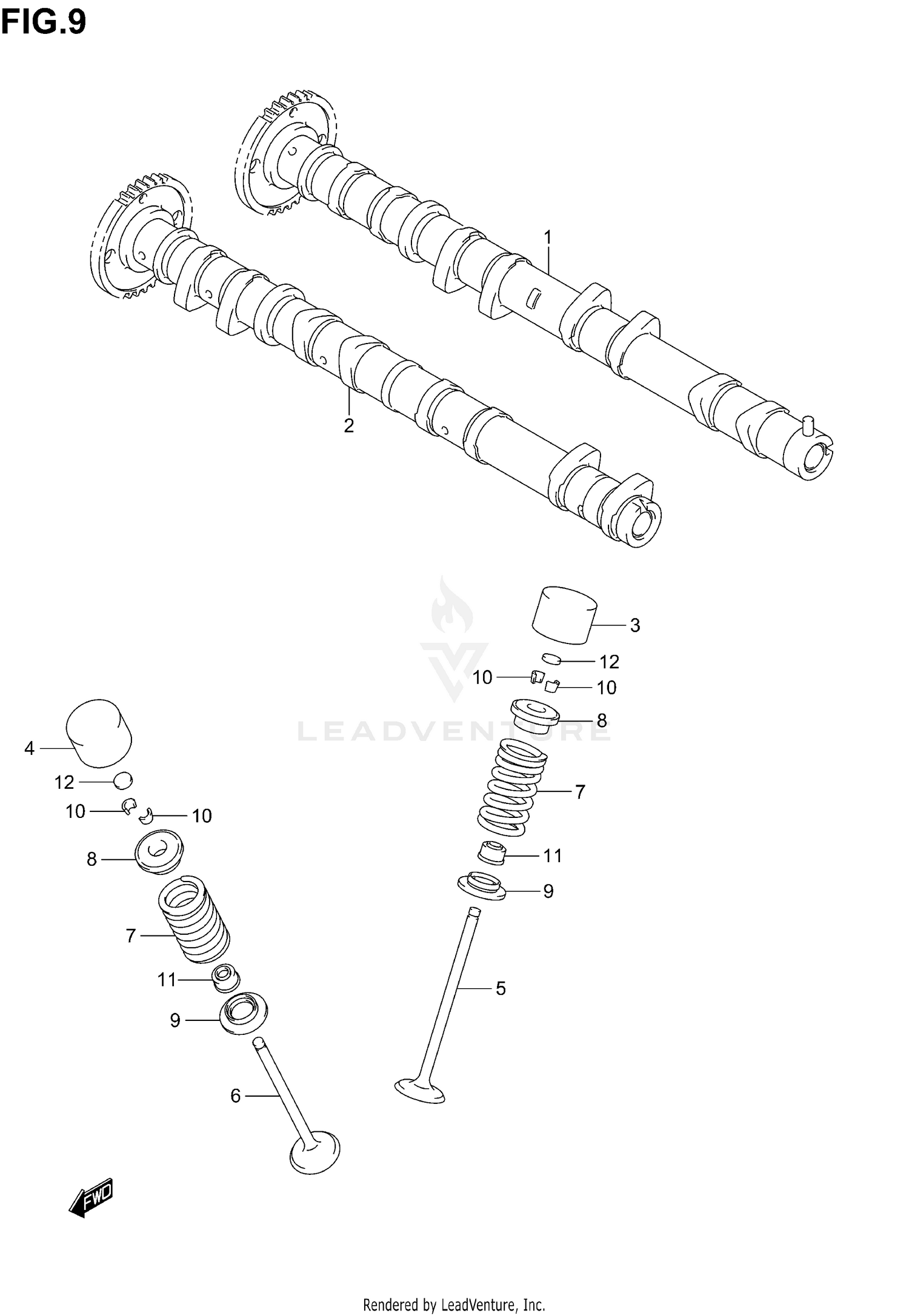 FIG.9

1

2

3

12

10

10

8

LEADVENTURE

7

11

9

5

4

12

10

10

8

7

11

9

6

FWD

Rendered by LeadVenture, Inc.