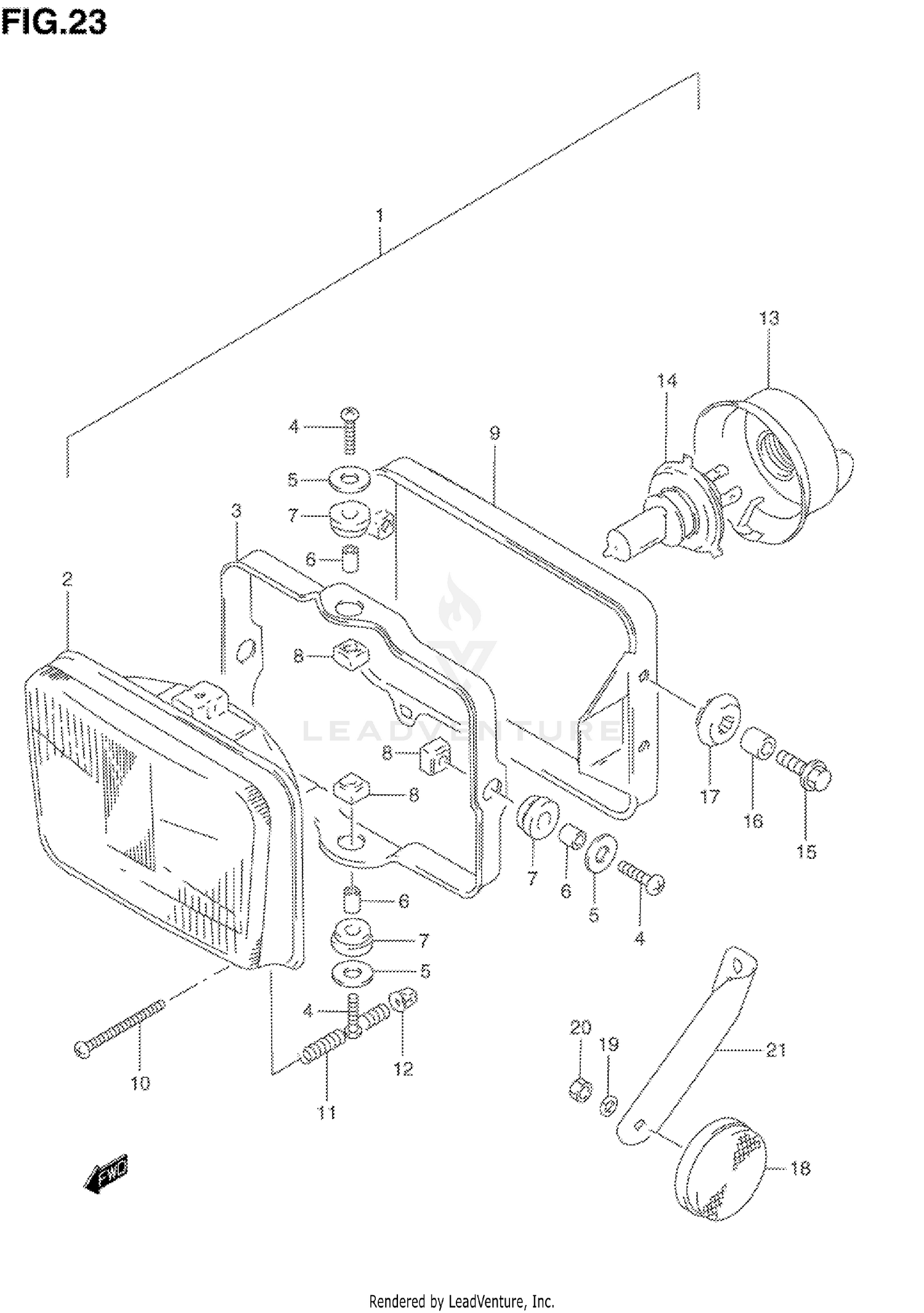 FIG.23

1

13

14

4

9

5

7

3

6

2

8

LEADVENTURE

8

8

17

16

15

7

6

5

4

6

7

5

4

12

10

11

20

19

21

18

FWD

Rendered by LeadVenture, Inc.