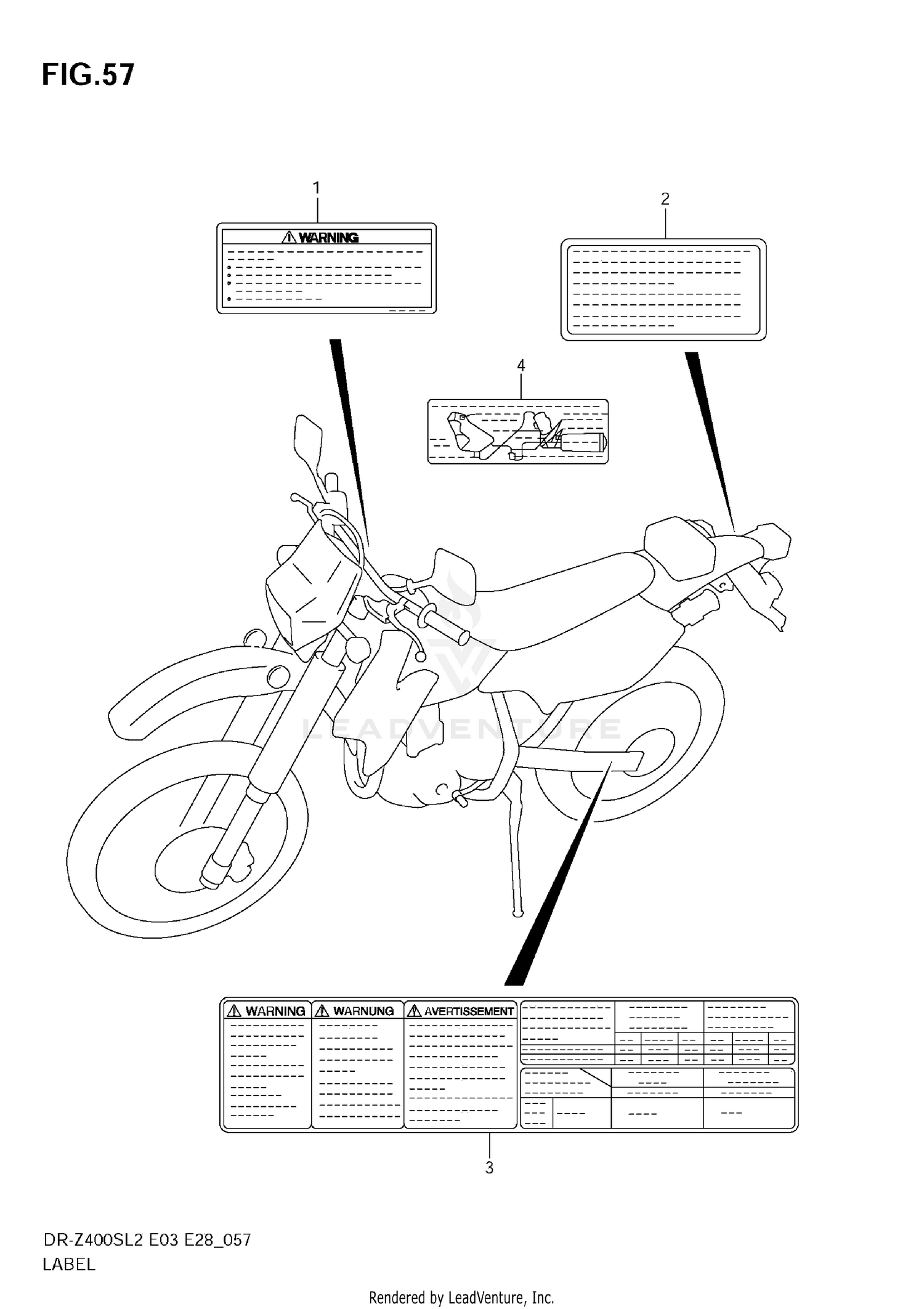 FIG.57

1

WARNING

2

4

LEADVENTURE

WARNING

WARNUNG

AVERTISSEMENT

3

DR-Z400SL2 E03 E28_057
LABEL

Rendered by LeadVenture, Inc.