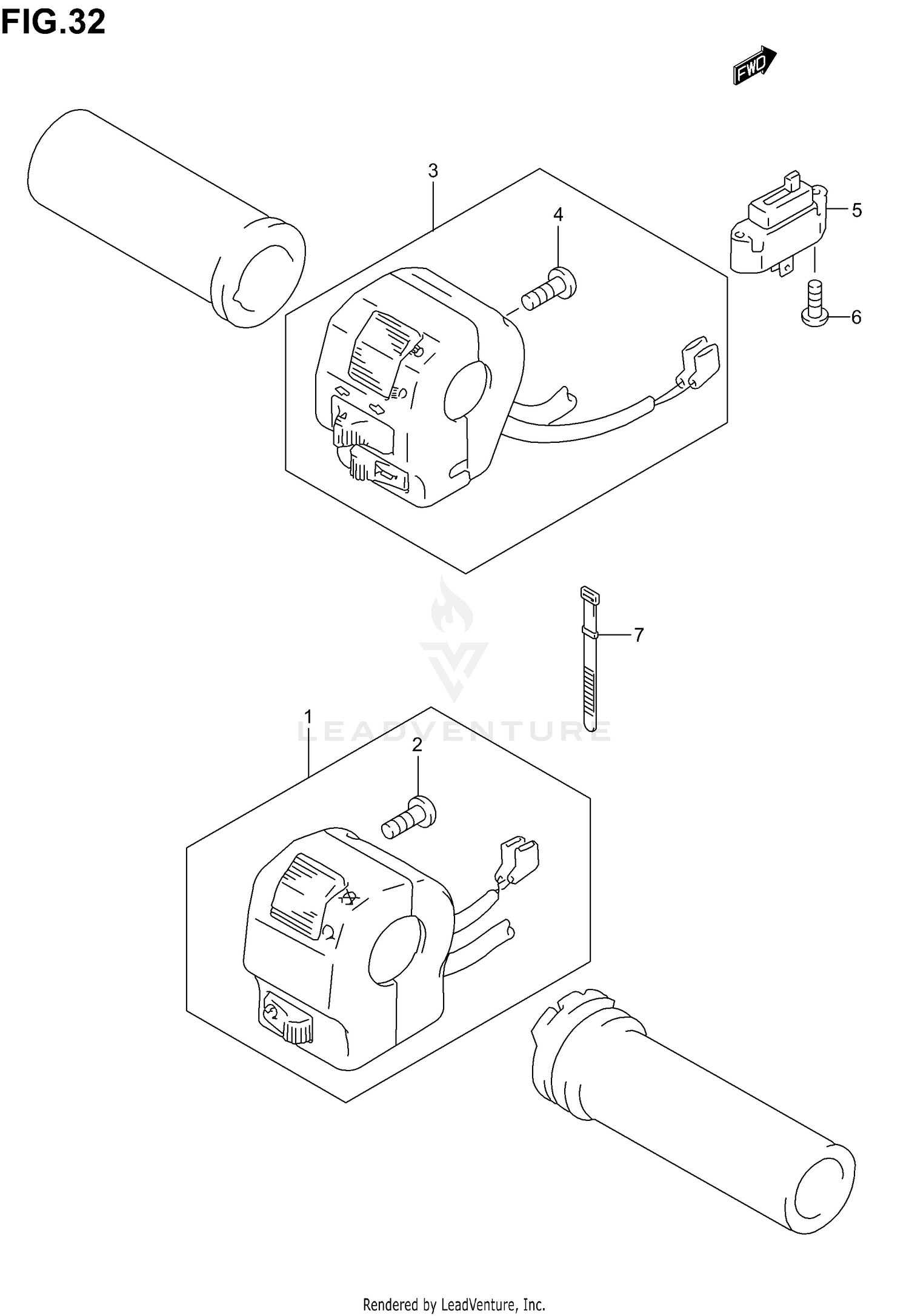 FIG.32

FWD

3

4

5

6

7

LEADVENTURE

1

2

Rendered by LeadVenture, Inc.