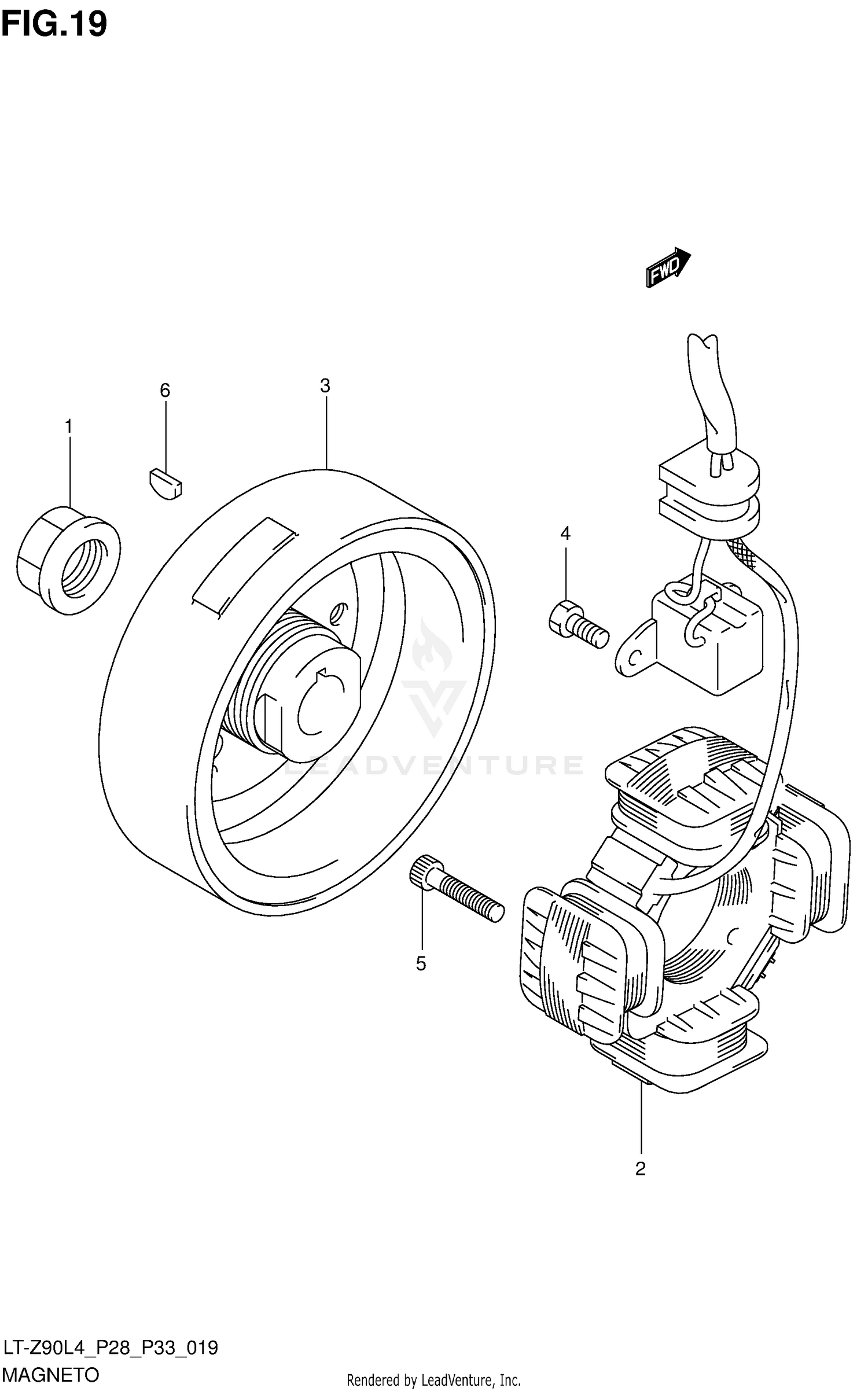 FIG.19

FWD

6

3

1

4

LEADVENTURE

5

2

LT-Z90L4_P28_P33_019

MAGNETO

Rendered by LeadVenture, Inc.