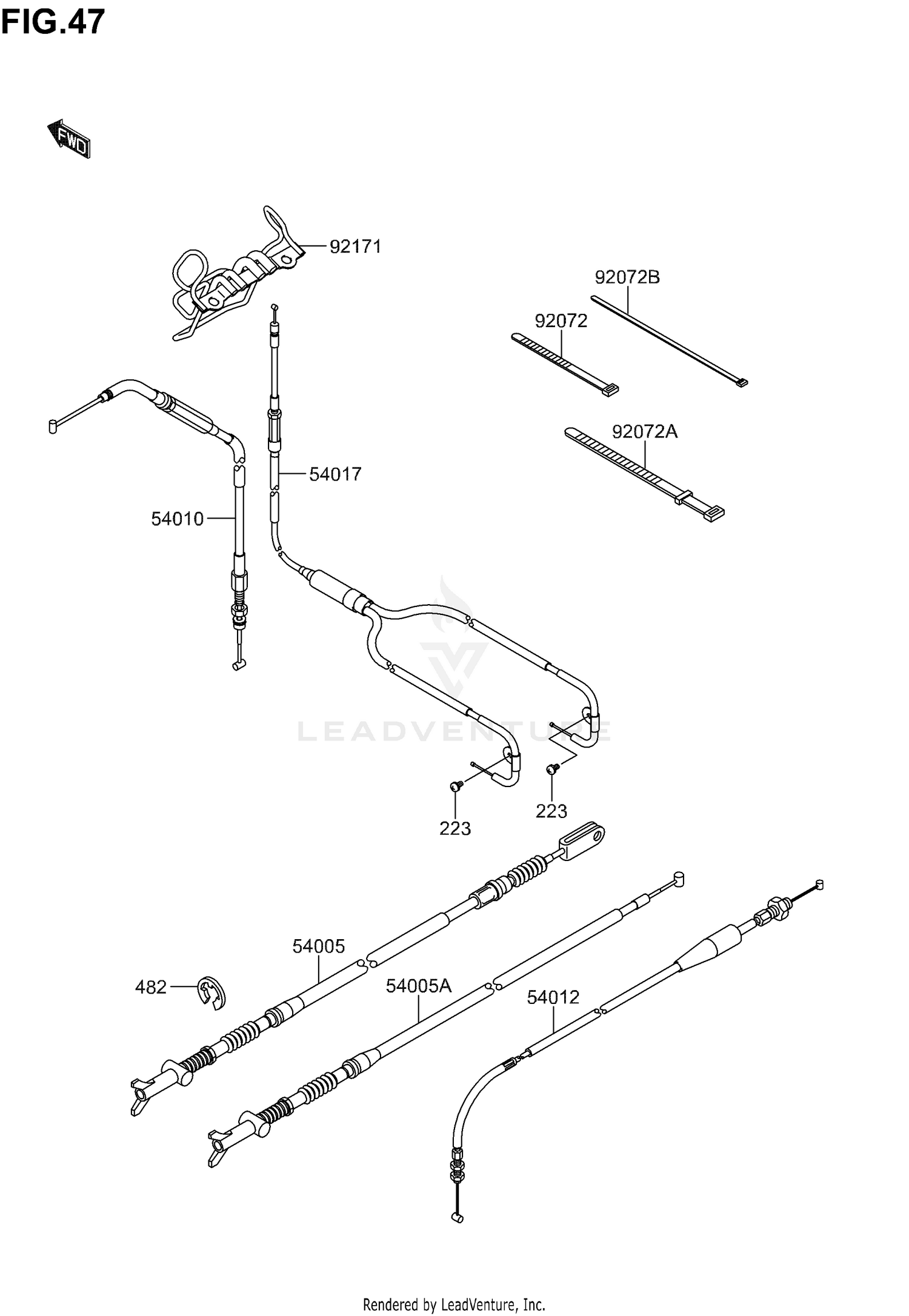 FIG.47

FWD

92171

92072B

92072

92072A

54017

54010

LEADVENTURE

223

223

54005

482

54005A

54012

Rendered by LeadVenture, Inc.