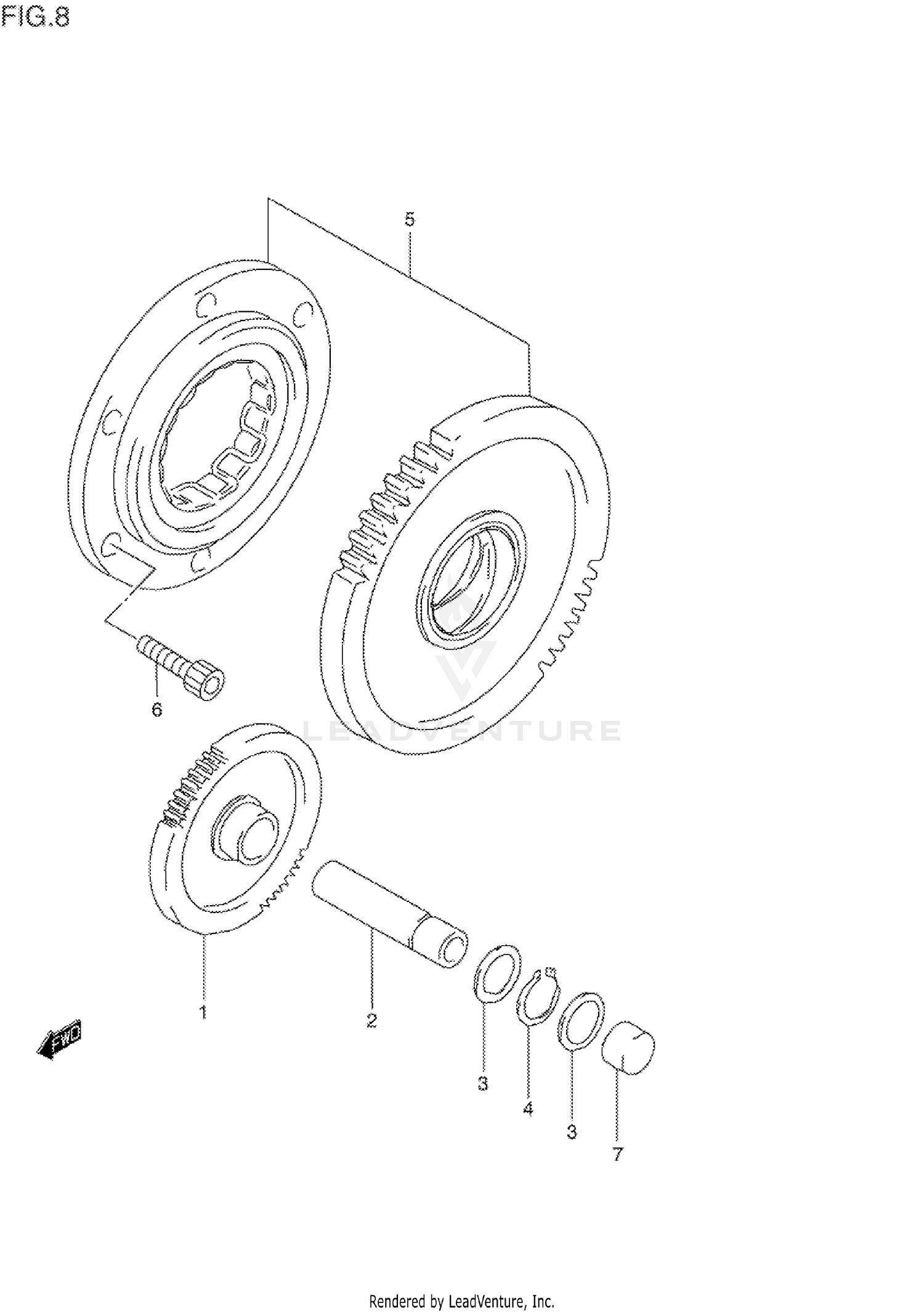 FIG.8

5

6

LEADVENTURE

1

2

FWD

3

4

3

7

Rendered by LeadVenture, Inc.