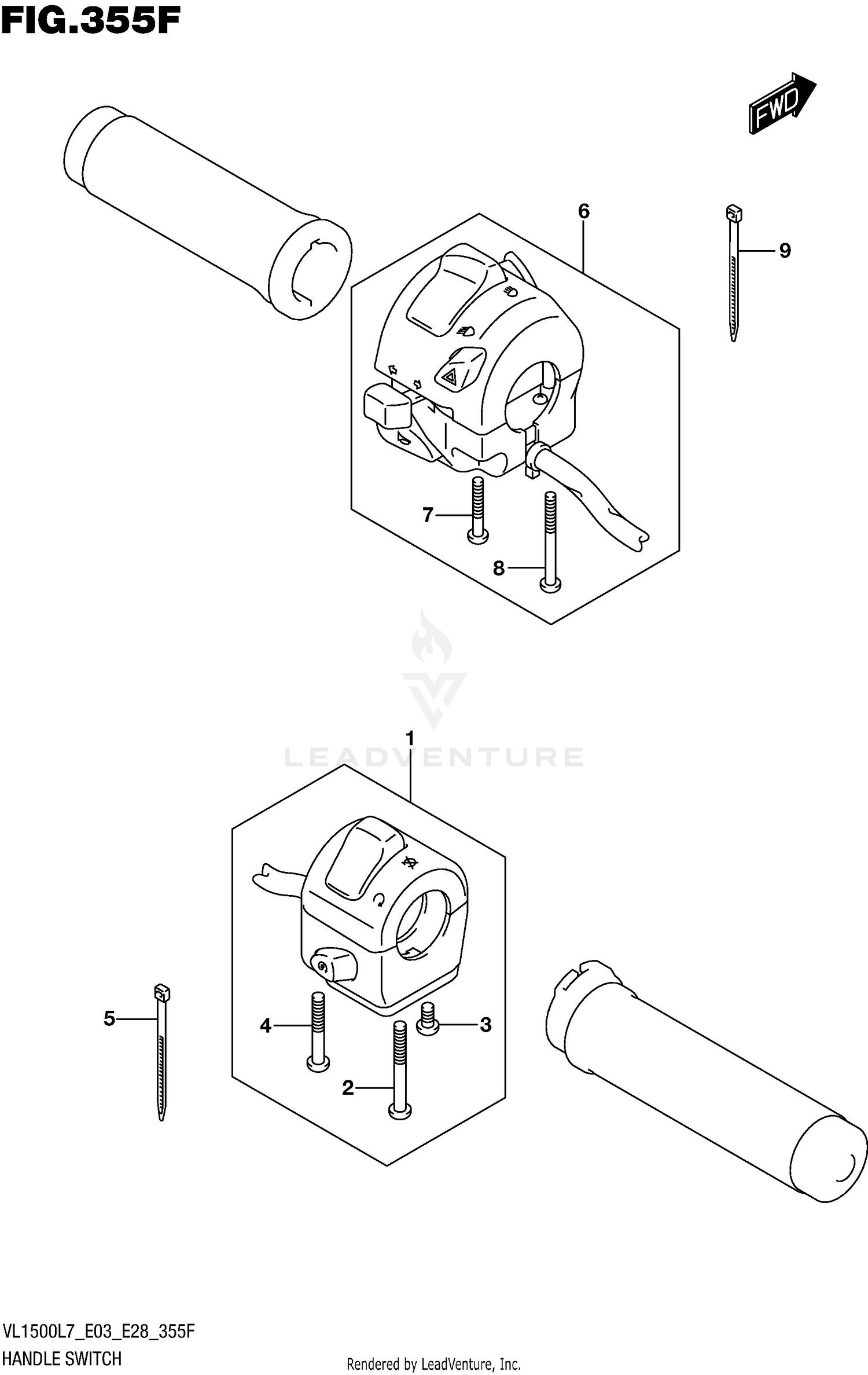 FIG.355F

FWD

6

9

7

8

LEADVENTURE

1

5

4

3

2

VL1500L7_E03_E28_355F
HANDLE SWITCH

Rendered by LeadVenture, Inc.