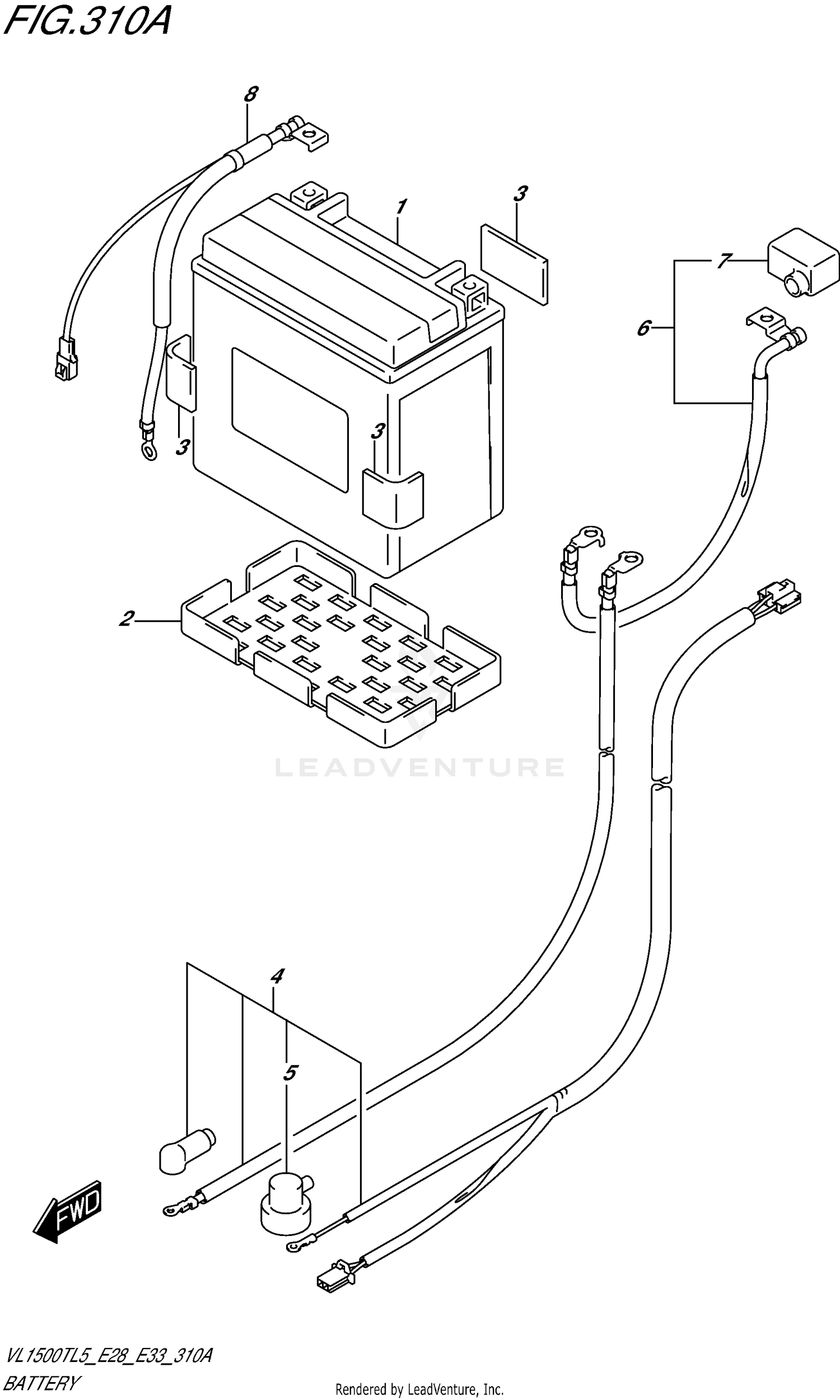 FIG.310A

8
1
3
7
6
3
3
2
LEADVENTURE
4
5
FWD

VL1500TL5_E28_E33_310A
BATTERY

Rendered by LeadVenture, Inc.