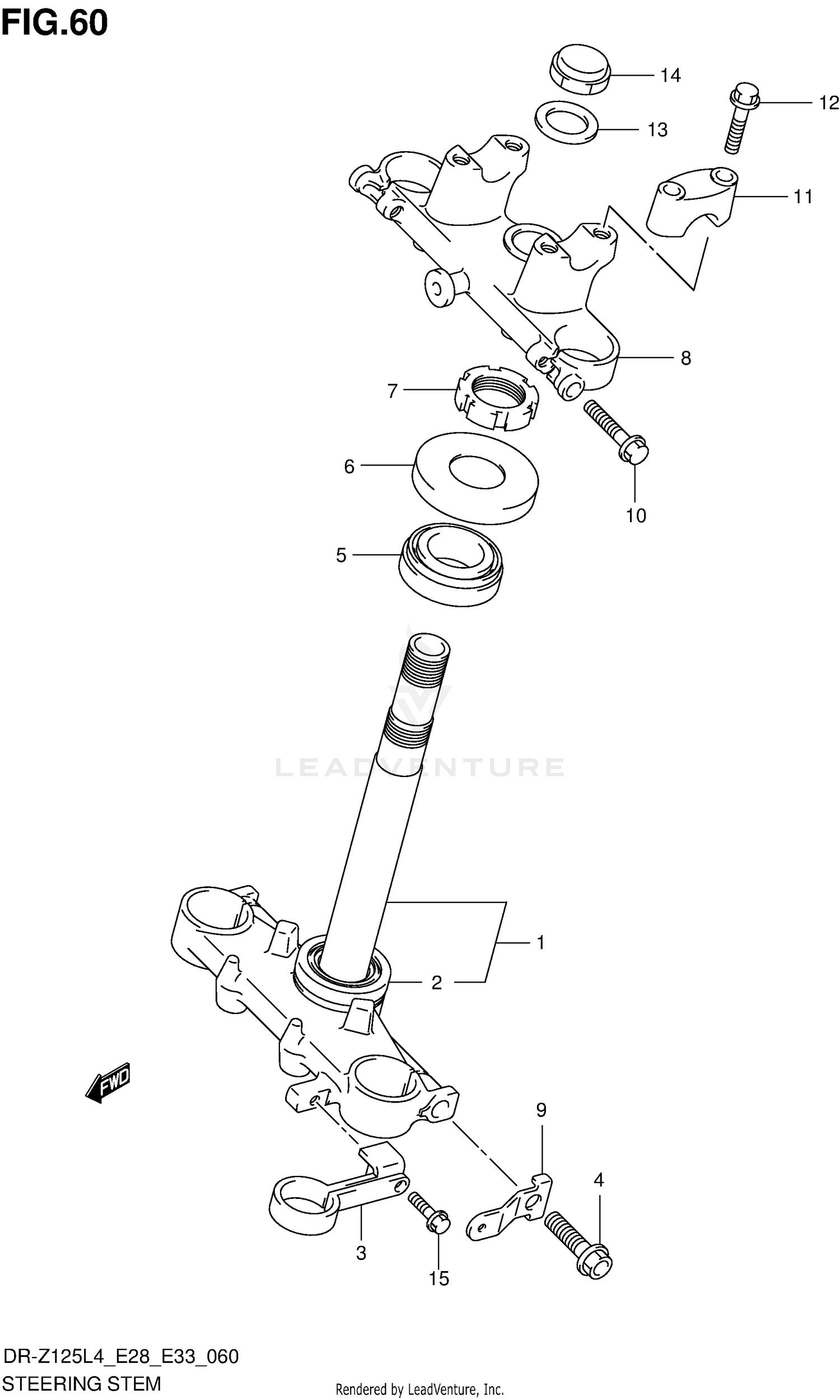 FIG.60

14
12
13
11
8
7
6
10
5
LEADVENTURE
1
2
FWD
9
4
3
15

DR-Z125L4_E28_E33_060
STEERING STEM
Rendered by LeadVenture, Inc.