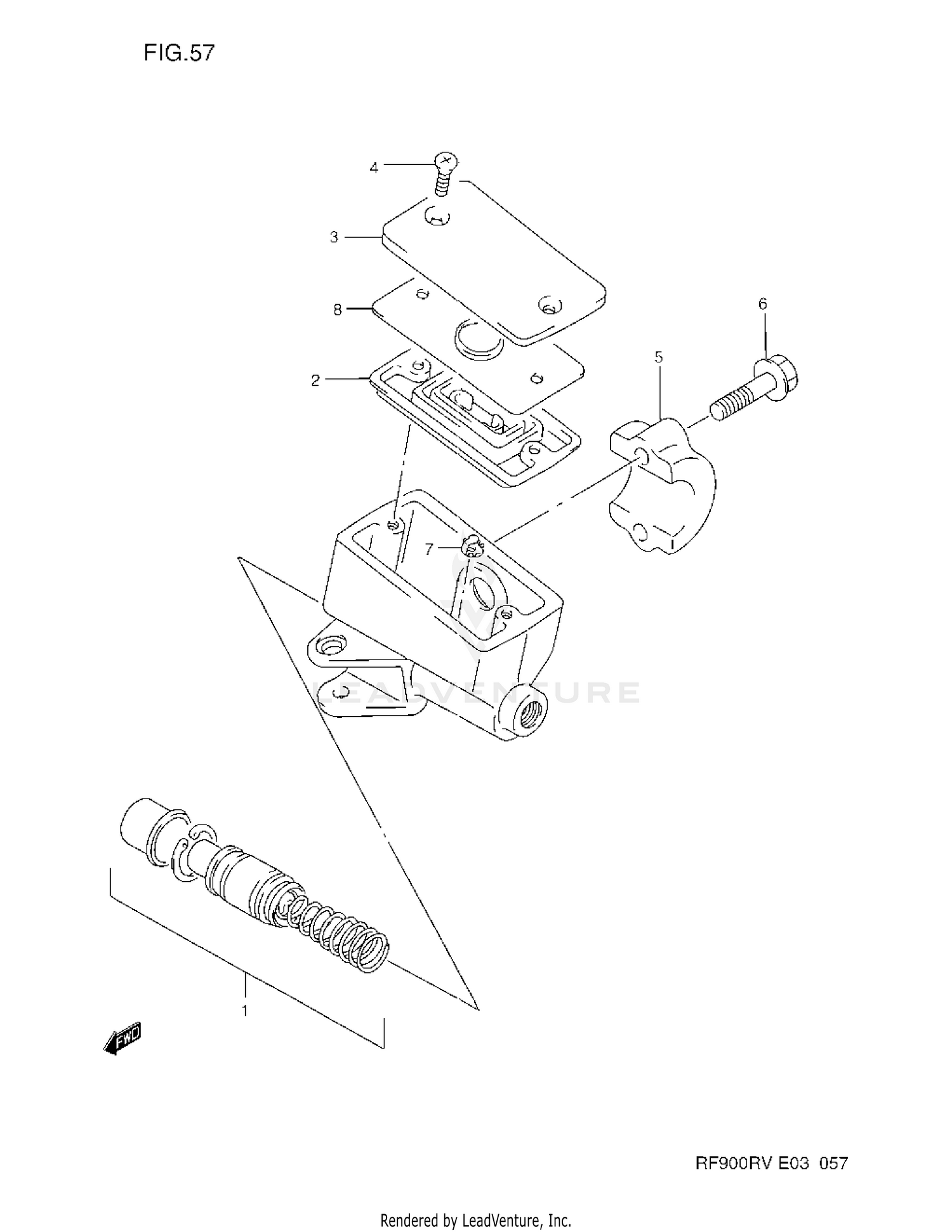 FIG.57

4

3

8

6

5

2

7

LEADVENTURE

1

FWD

RF900RV E03 057

Rendered by LeadVenture, Inc.