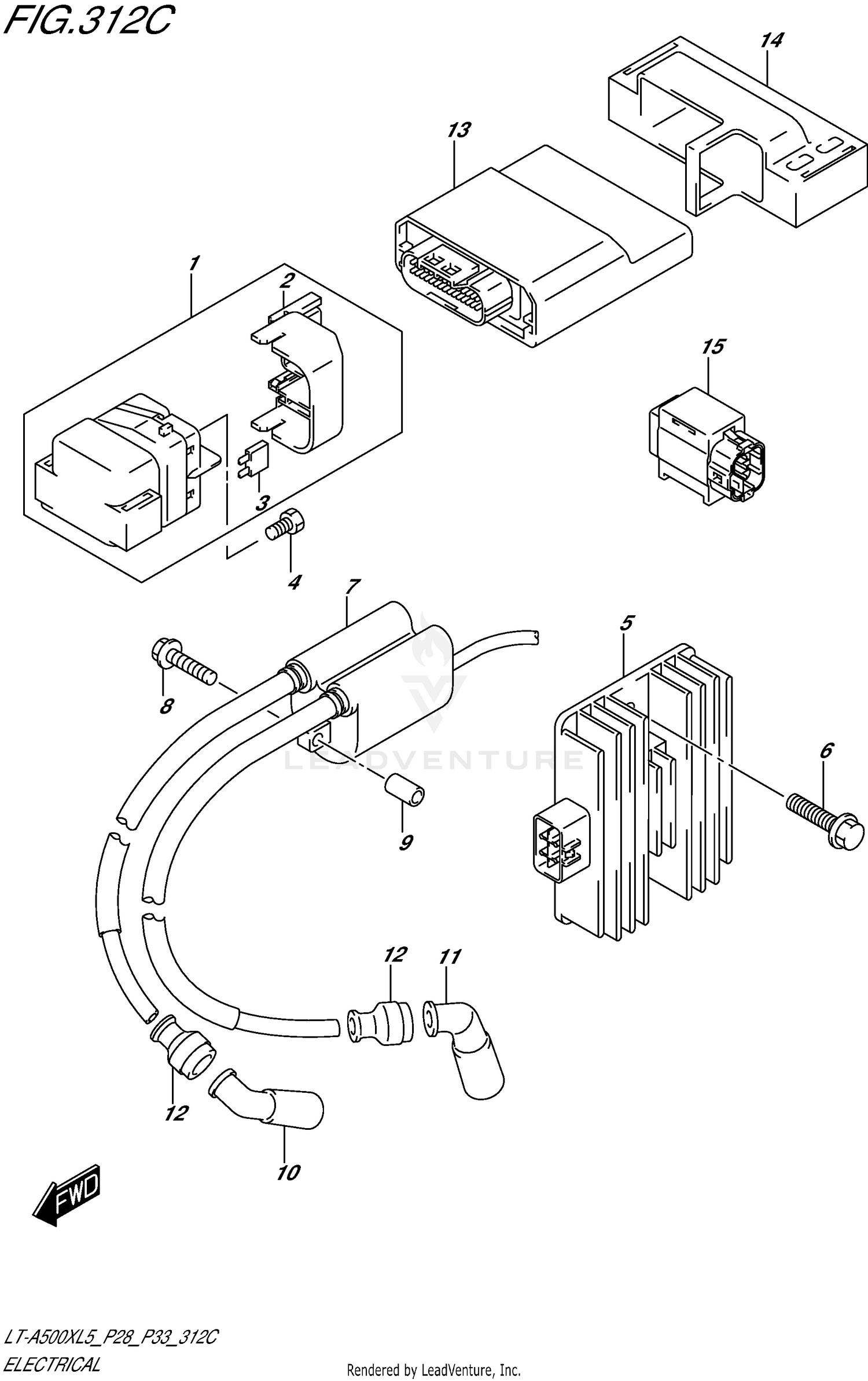 FIG.312C

14

13

1

2

15

3

4

7

5

8

LEADVENTURE

6

9

12

11

12

10

FWD

LT-A500XL5_P28_P33_312C
ELECTRICAL

Rendered by LeadVenture, Inc.