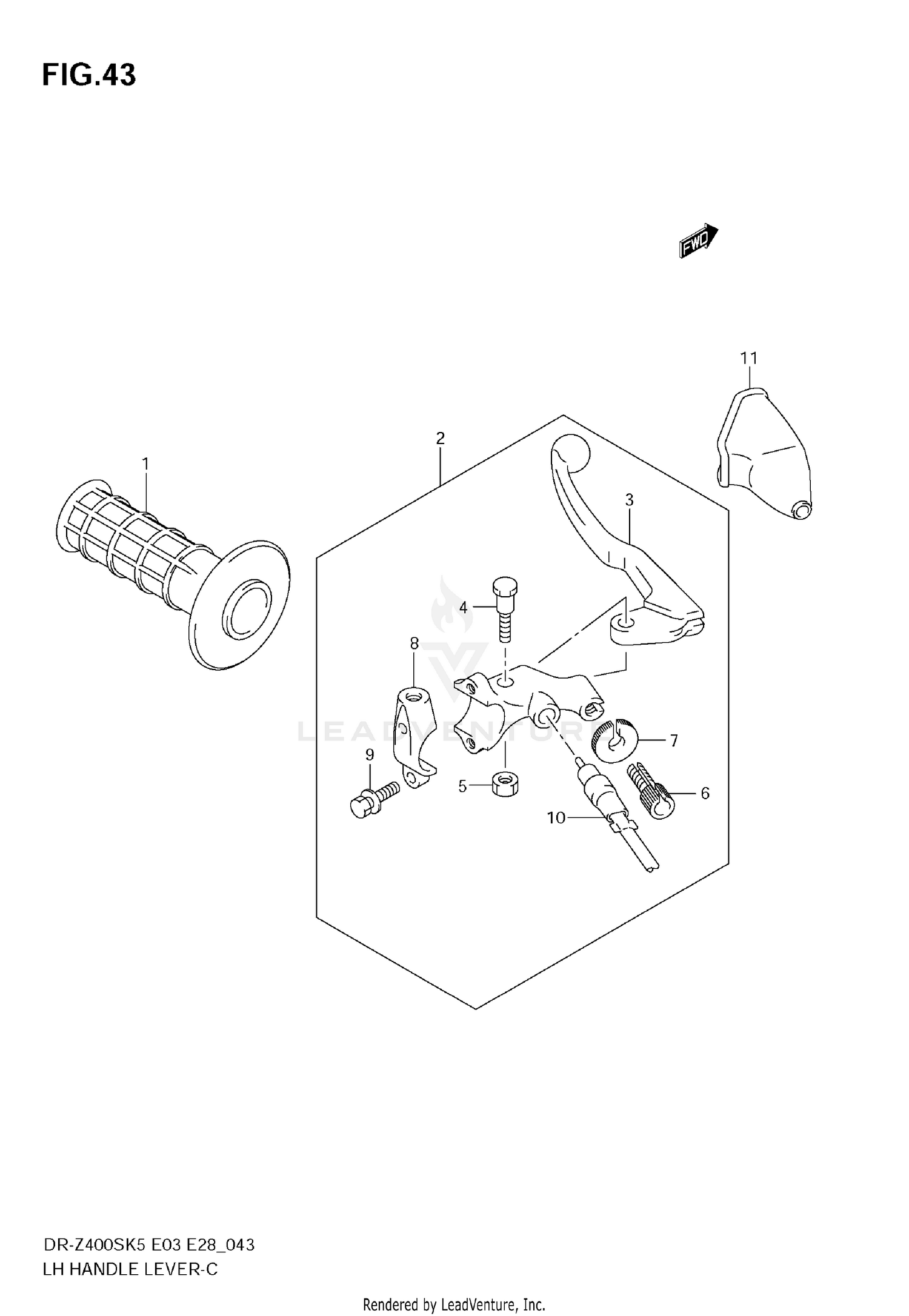 FIG.43

FWD

11

2

1

3

4

8

7

9

5

6

10

LEADVENTURE

DR-Z400SK5 E03 E28_043
LH HANDLE LEVER-C

Rendered by LeadVenture, Inc.