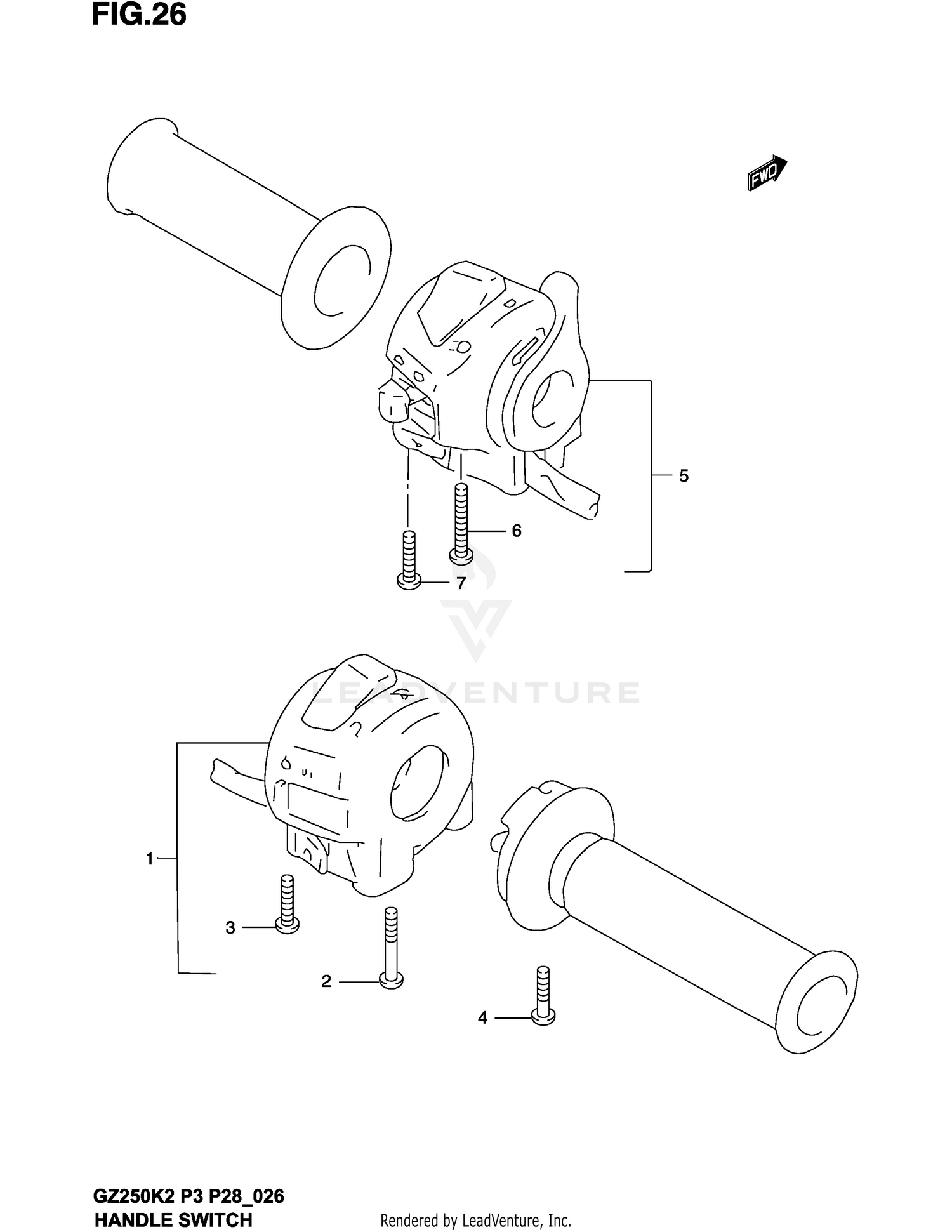 FIG.26

FWD

5

6

7

LEADVENTURE

1

3

2

4

GZ250K2 P3 P28_026
HANDLE SWITCH

Rendered by LeadVenture, Inc.