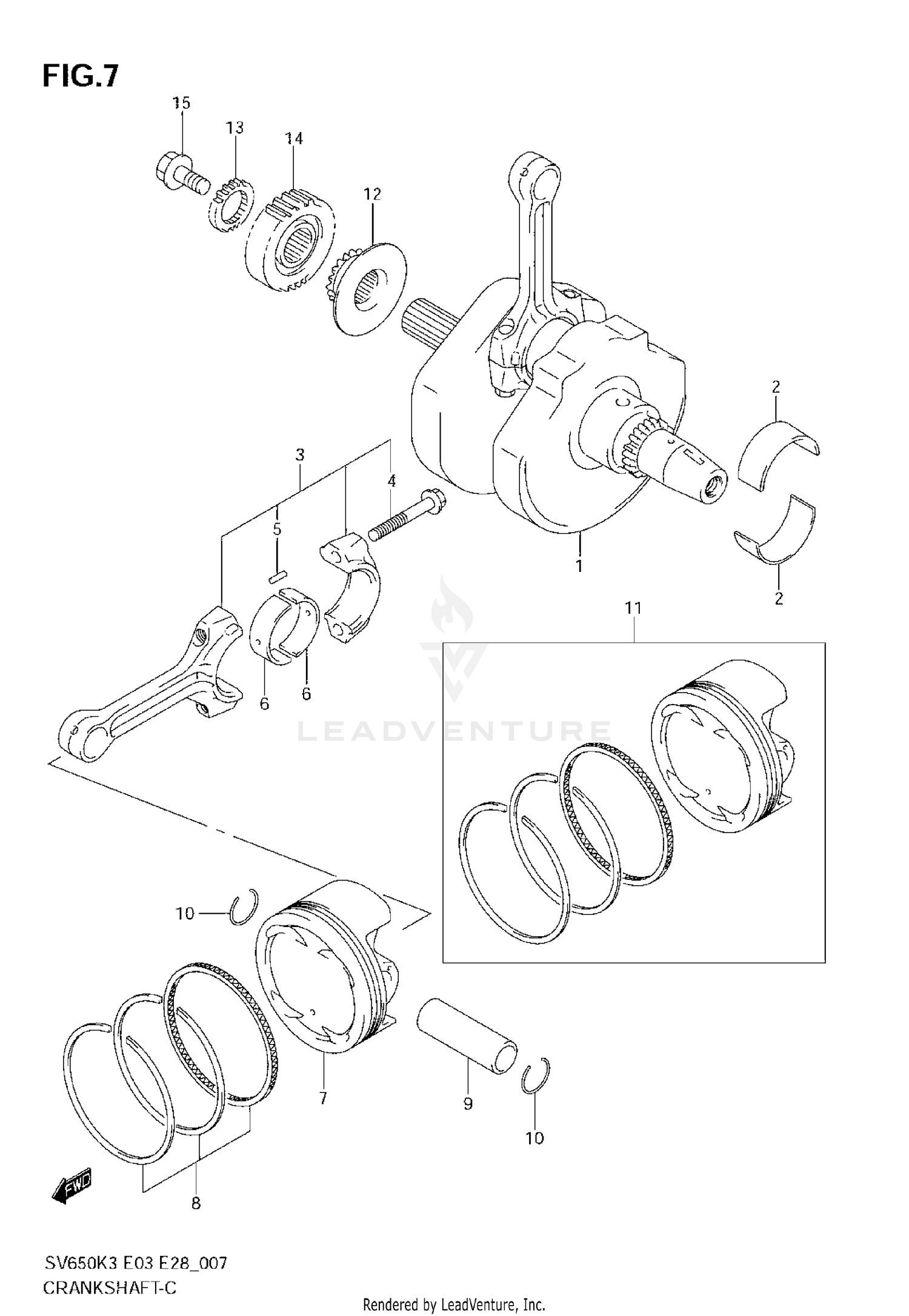 FIG.7

15
13
14
12
2
3
4
5
1
2
11
6
6
LEADVENTURE
10
7
9
10
8
FWD

SV650K3 E03 E28_007
CRANKSHAFT-C

Rendered by LeadVenture, Inc.