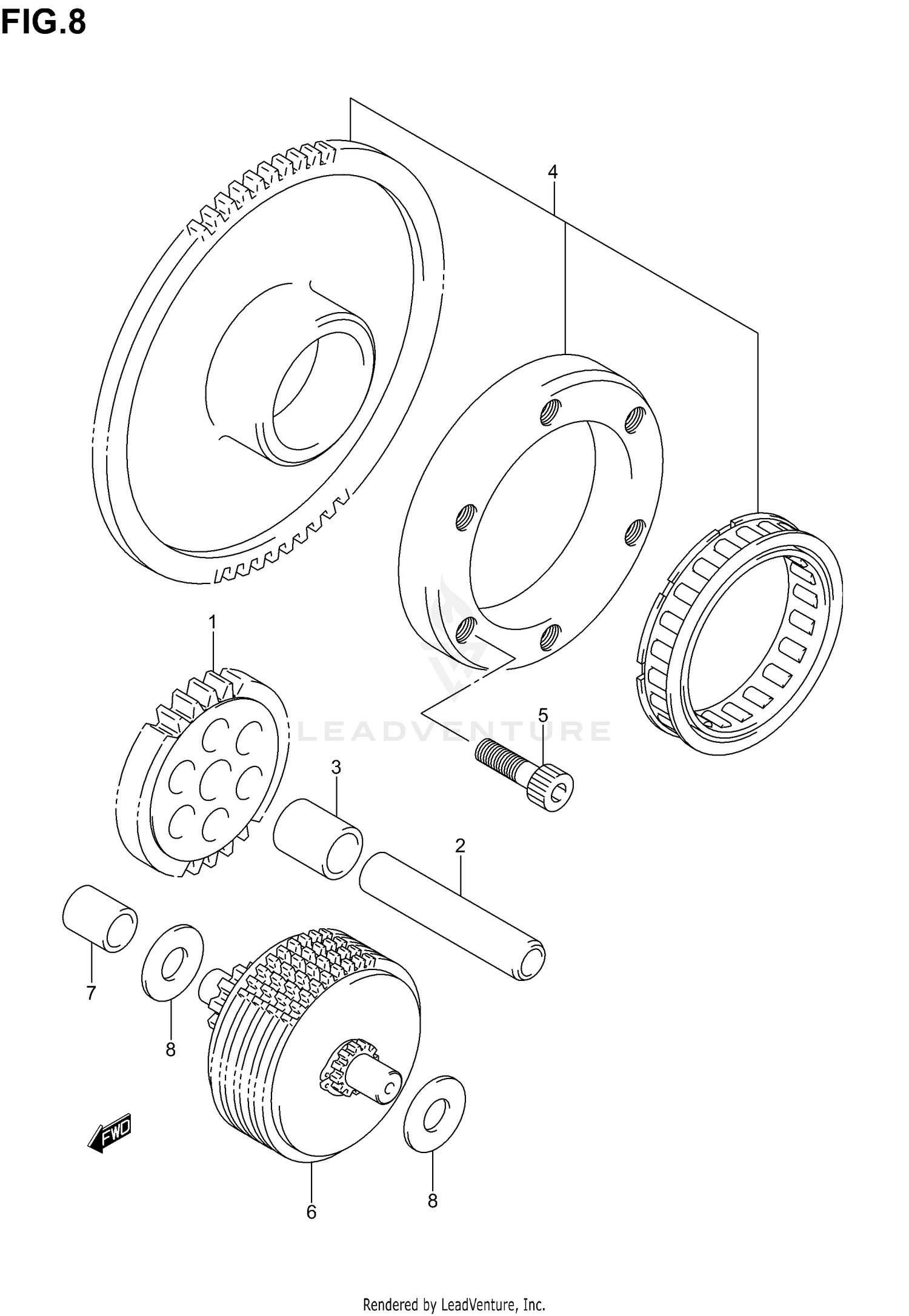 FIG.8

4

1

LEADVENTURE

5

3

2

7

8

FWD

6

8

Rendered by LeadVenture, Inc.