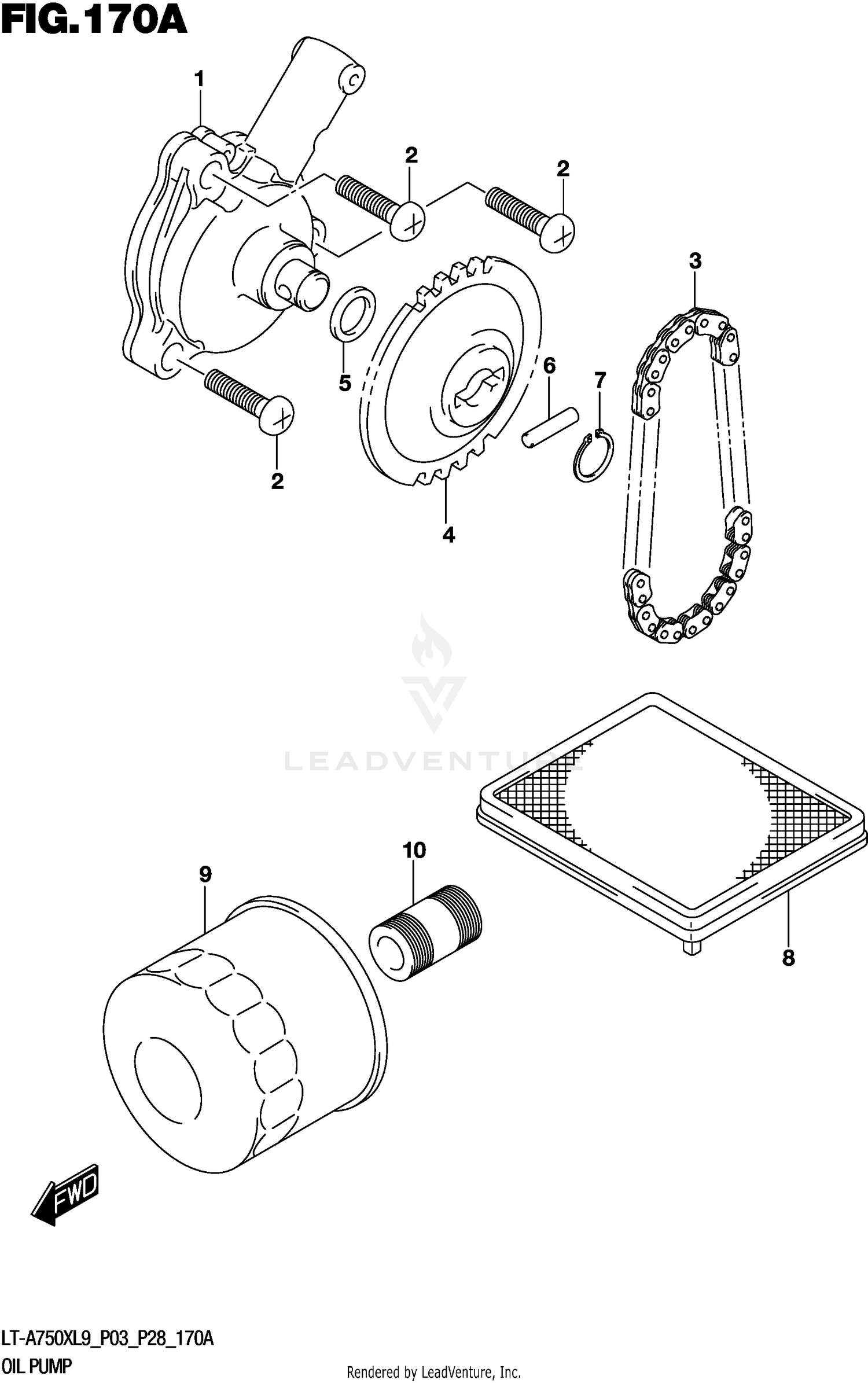 FIG.170A

1

2

2

3

5

6

7

2

4

LEADVENTURE

10

9

8

FWD

LT-A750XL9_P03_P28_170A
OIL PUMP

Rendered by LeadVenture, Inc.