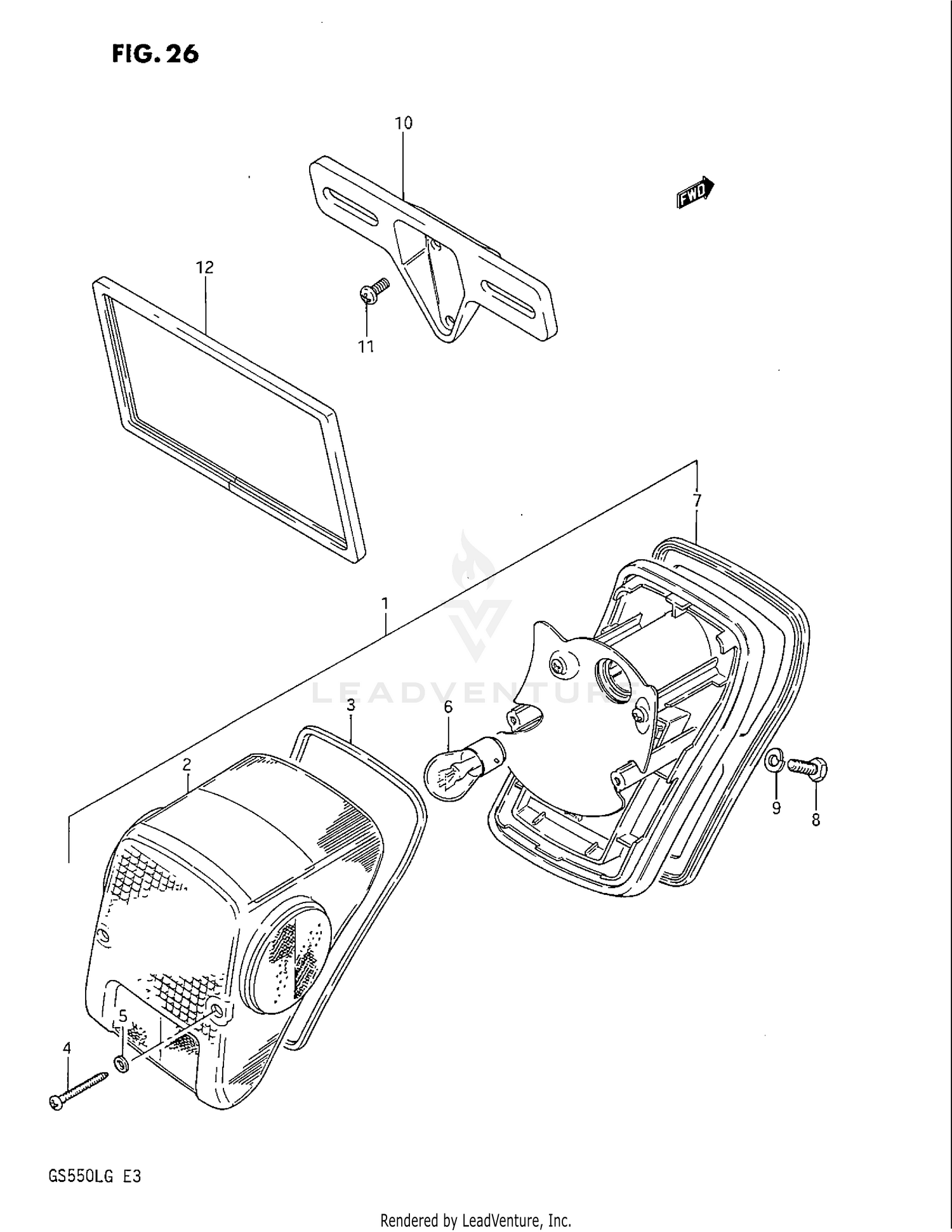 FIG. 26

10

FWD

12

11

7

1

LEADVENTURE

3

6

2

9

8

5

4

GS550LG E3

Rendered by LeadVenture, Inc.