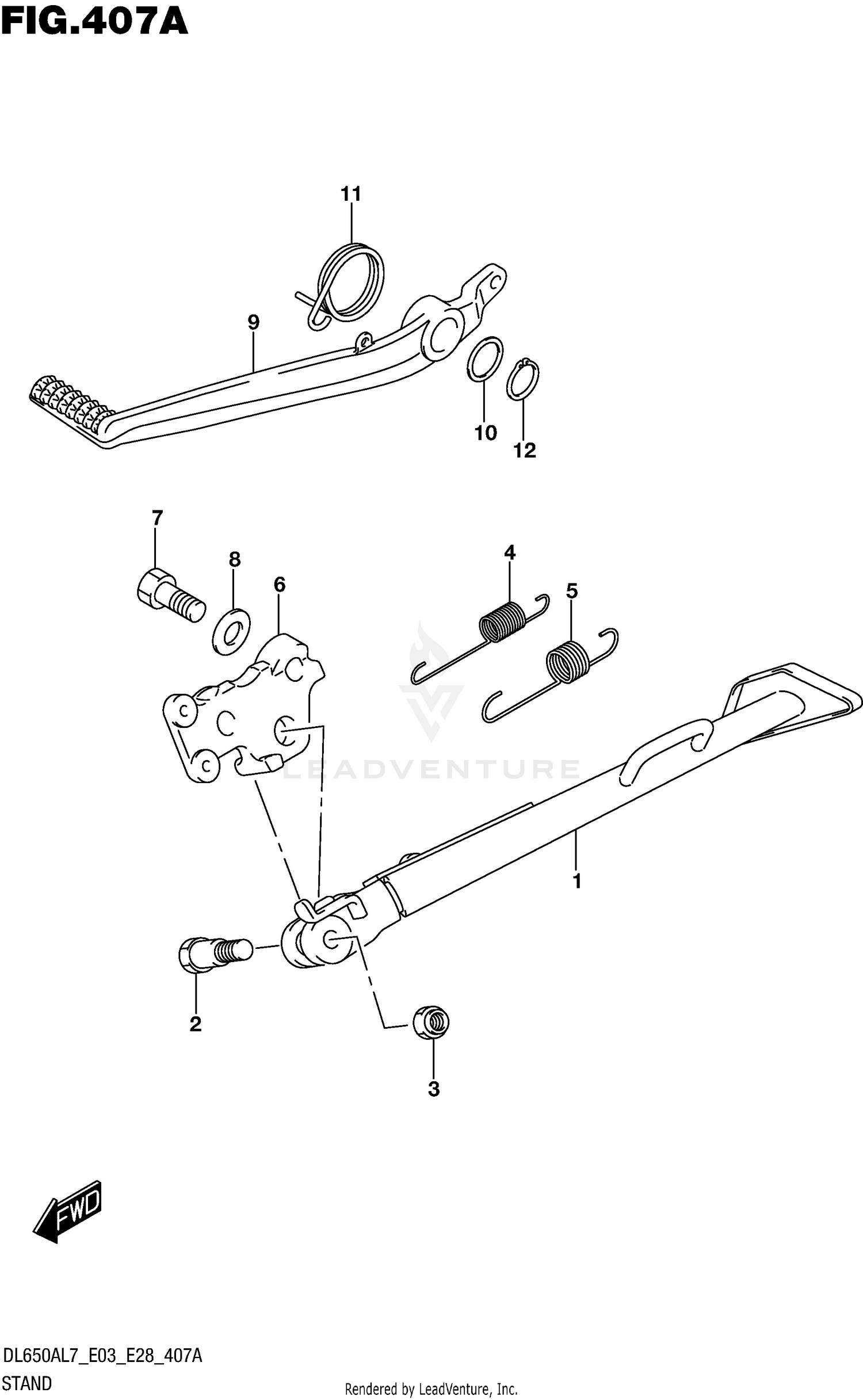 FIG.407A

11

9

10

12

7

8

6

4

5

LEADVENTURE

1

2

3

FWD

DL650AL7_E03_E28_407A

STAND

Rendered by LeadVenture, Inc.