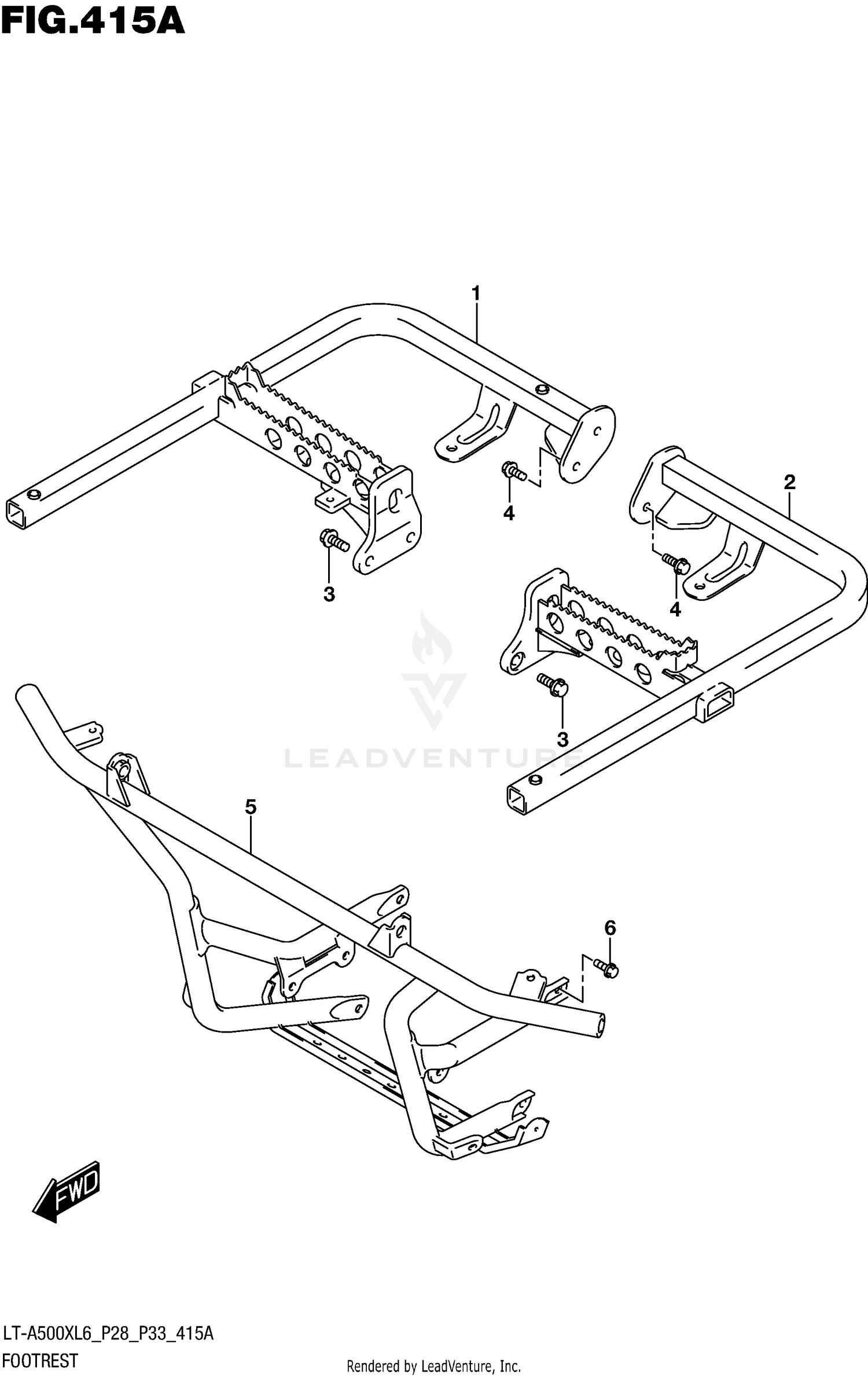 FIG.415A

1

2

4

3

4

3

LEADVENTURE

5

6

FWD

LT-A500XL6_P28_P33_415A

FOOTREST

Rendered by LeadVenture, Inc.