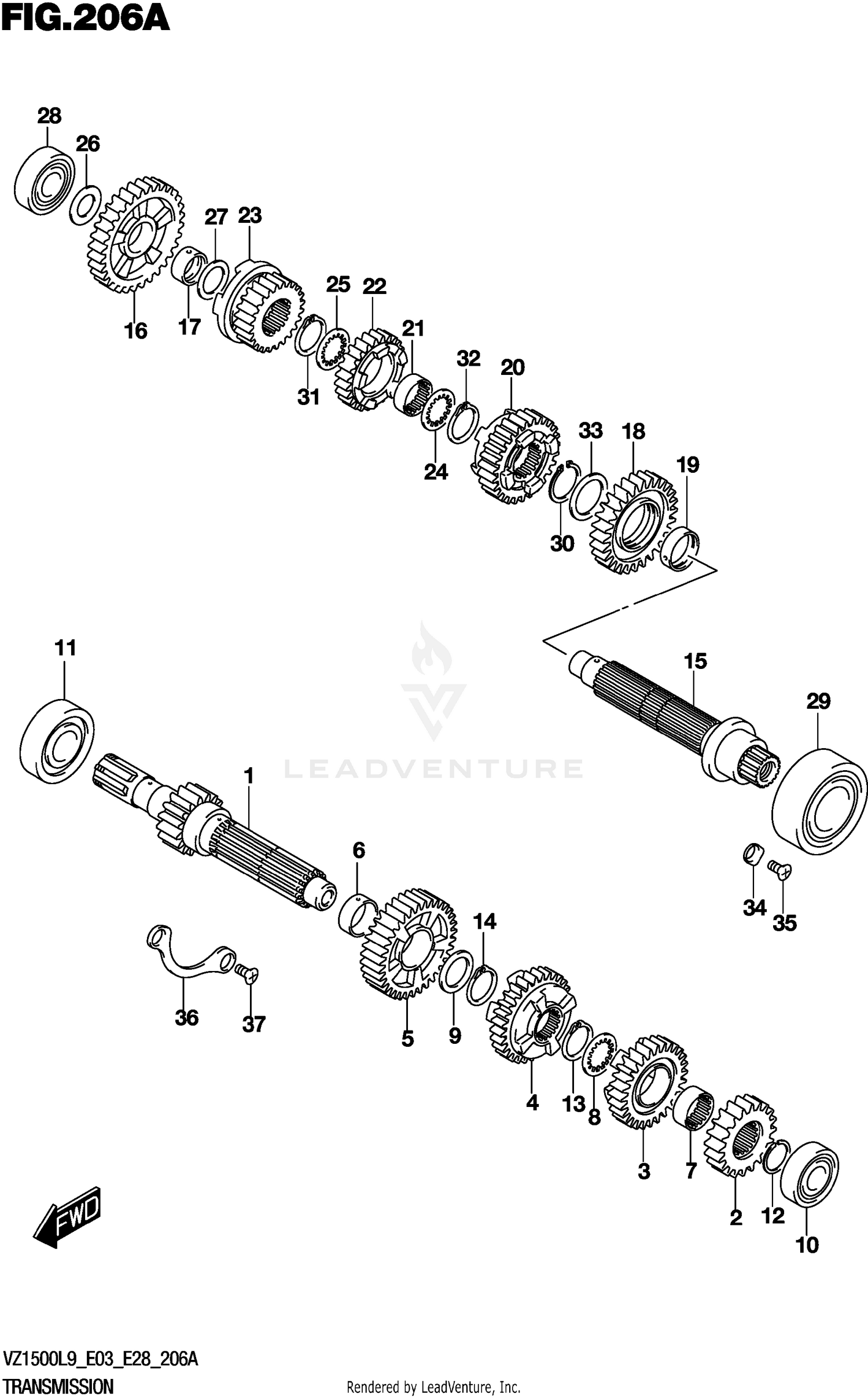 FIG.206A

28
26
27
23
16
17
25
22
21
31
32
20
24
33
18
19
30

11
15
29
LEADVENTURE
1
6
34
35
14
36
37
5
9
4
13
8
3
7
2
12
10
FWD

VZ1500L9_E03_E28_206A
TRANSMISSION
Rendered by LeadVenture, Inc.