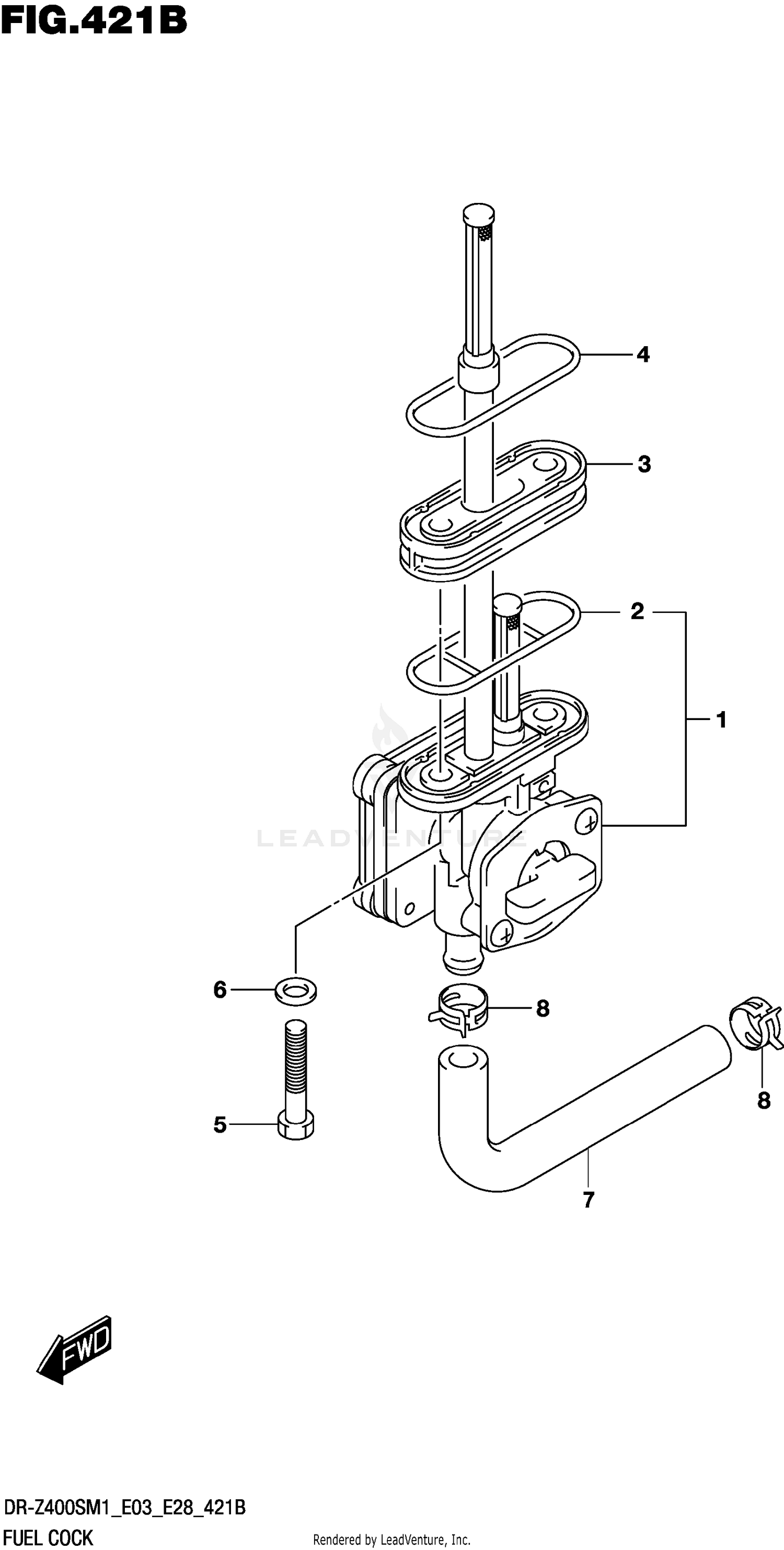 FIG.421B

4

3

2

1

LEADVENTURE

6

8

8

5

7

FWD

DR-Z400SM1_E03_E28_421B

FUEL COCK

Rendered by LeadVenture, Inc.